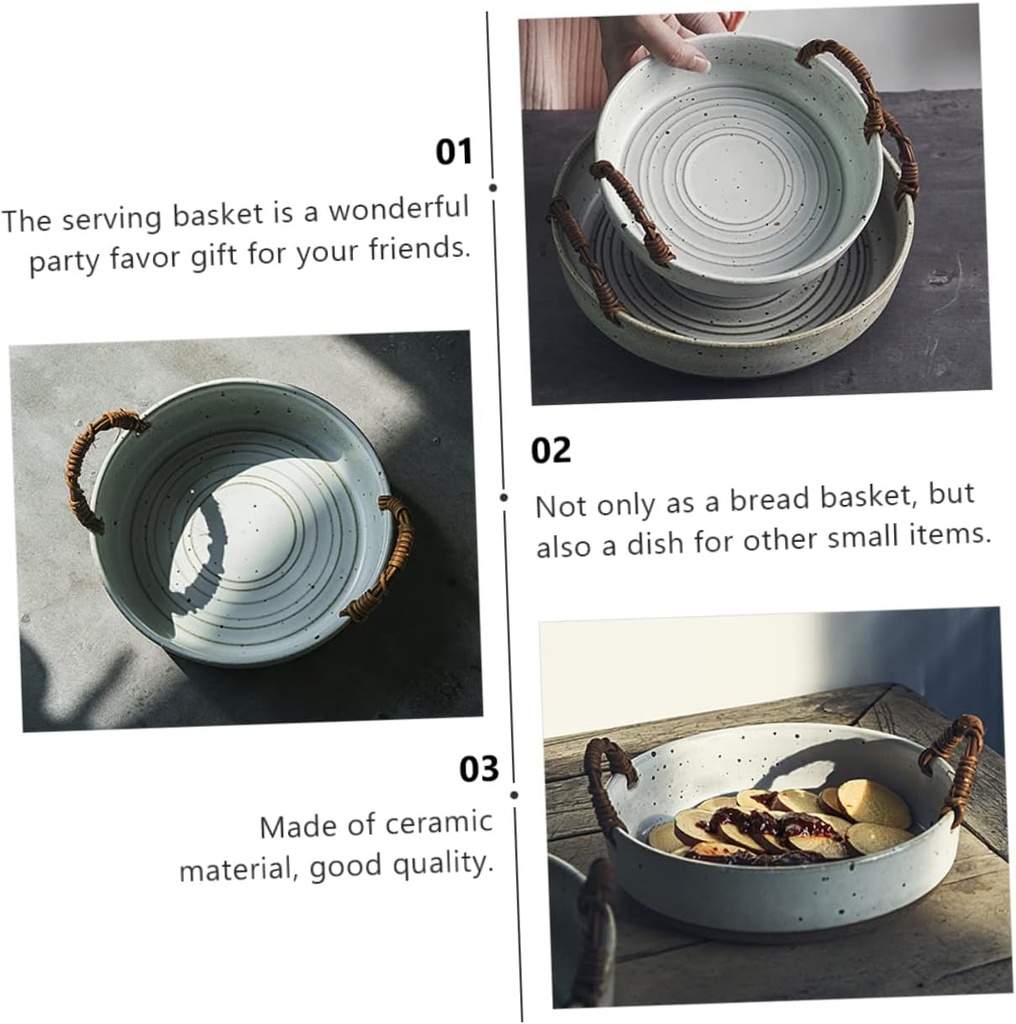 01

The serving basket is a wonderful party favor gift for your friends.

02

Not only as a bread basket, but also a dish for other small items.

03

Made of ceramic material, good quality.