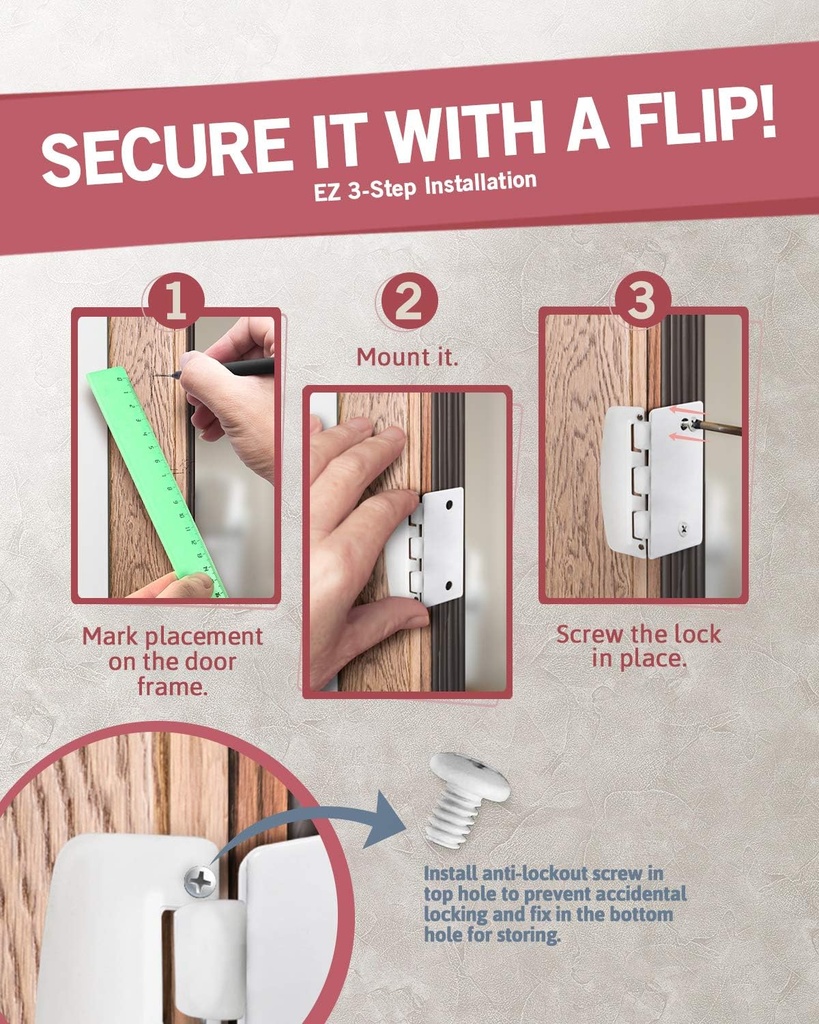 SECURE IT WITH A FLIP!
EZ 3-Step Installation

1

Mark placement on the door frame.

2

Mount it.

3

Screw the lock in place.

Install anti-lockout screw in top hole to prevent accidental locking and fix in the bottom hole for storing.