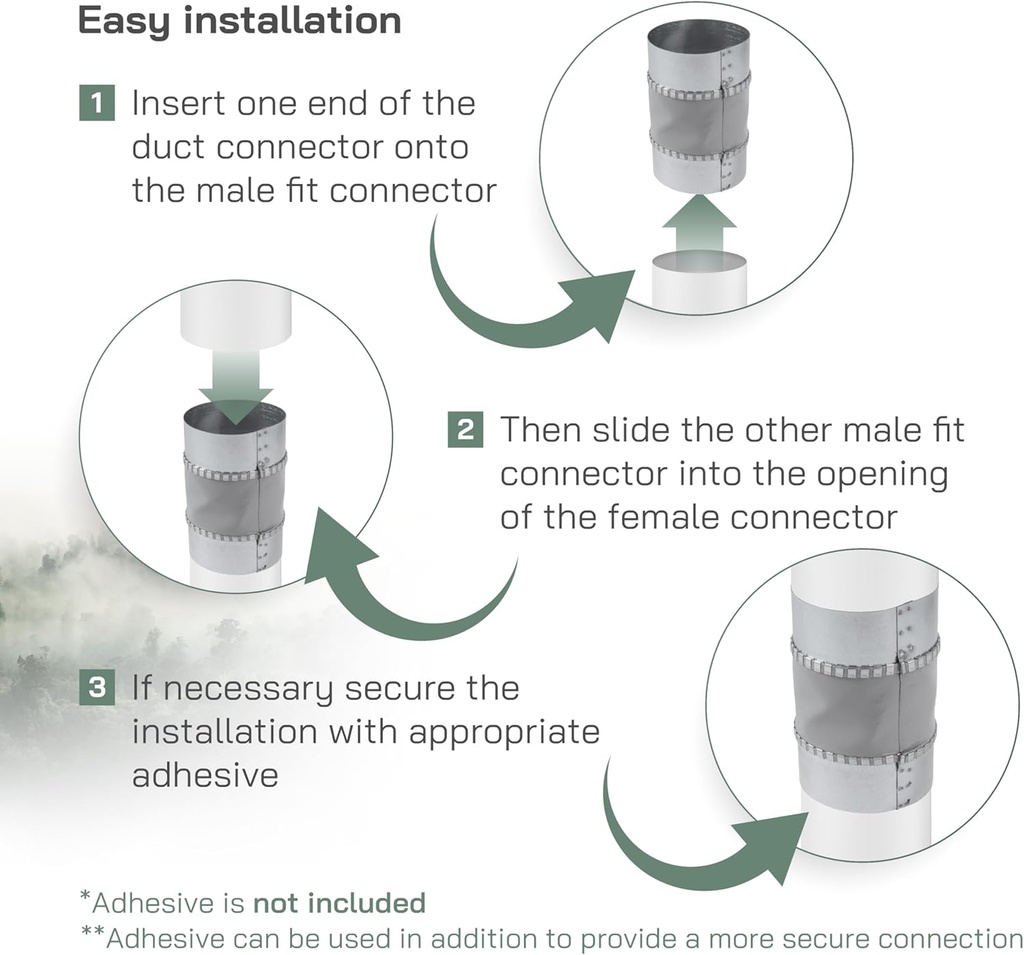 Easy installation

1 Insert one end of the duct connector onto the male fit connector

2 Then slide the other male fit connector into the opening of the female connector

3 If necessary secure the installation with appropriate adhesive

*Adhesive is not included
**Adhesive can be used in addition to provide a more secure connection