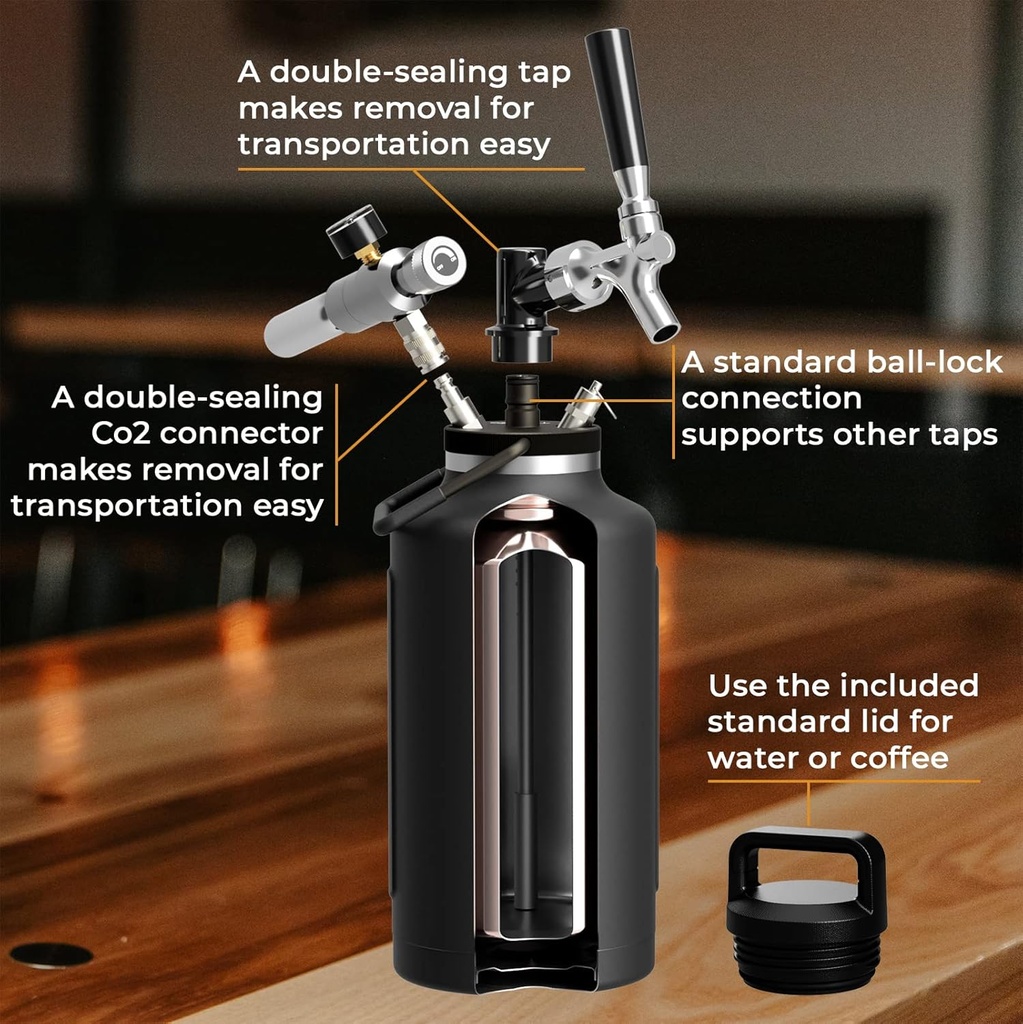 A double-sealing tap makes removal for transportation easy

A double-sealing Co2 connector makes removal for transportation easy

A standard ball-lock connection supports other taps

Use the included standard lid for water or coffee