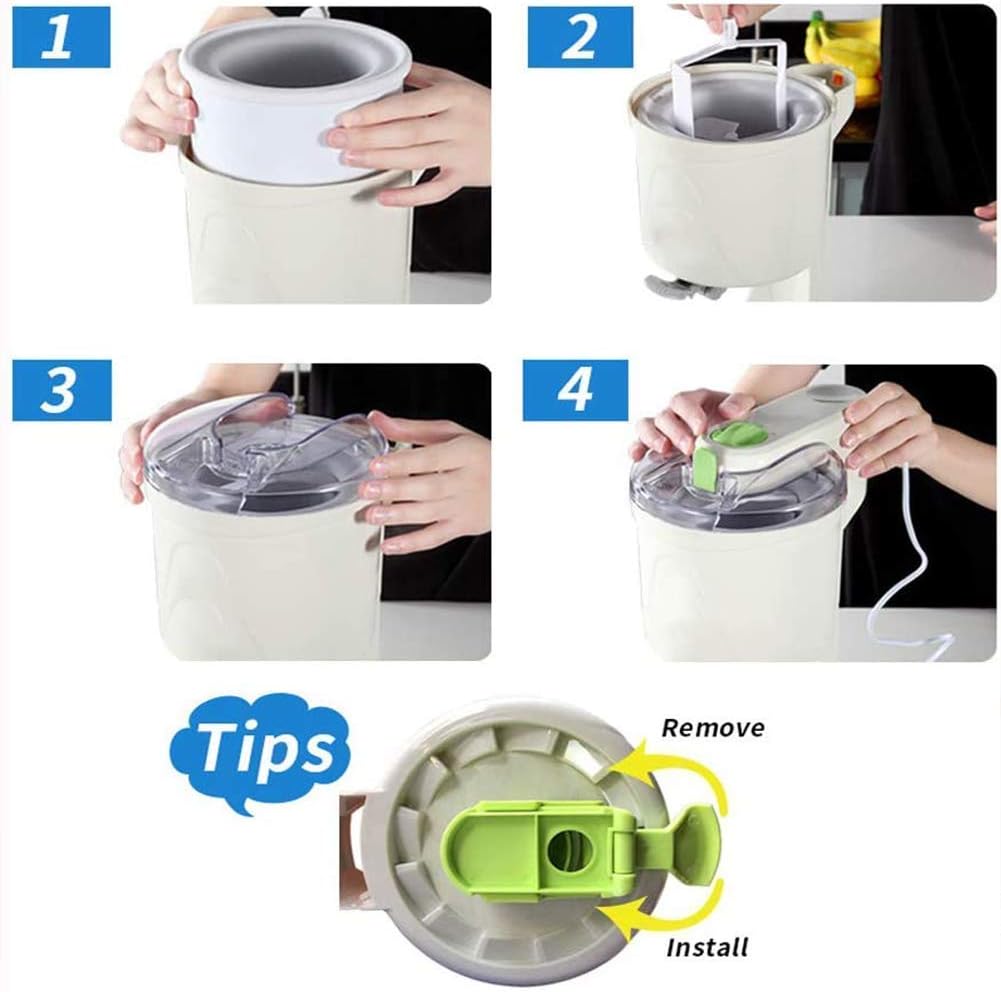 1

2

3

4

Tips

Remove

Install