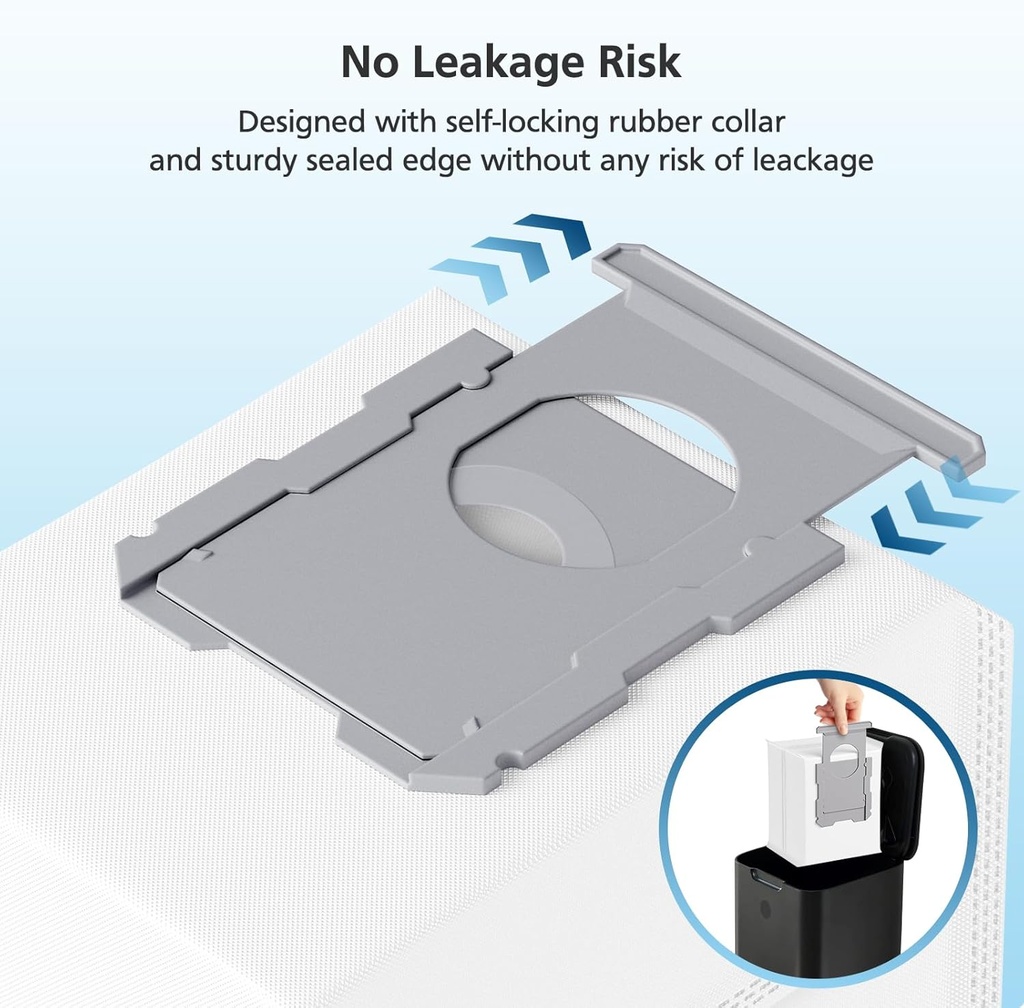 No Leakage Risk

Designed with self-locking rubber collar and sturdy sealed edge without any risk of leackage