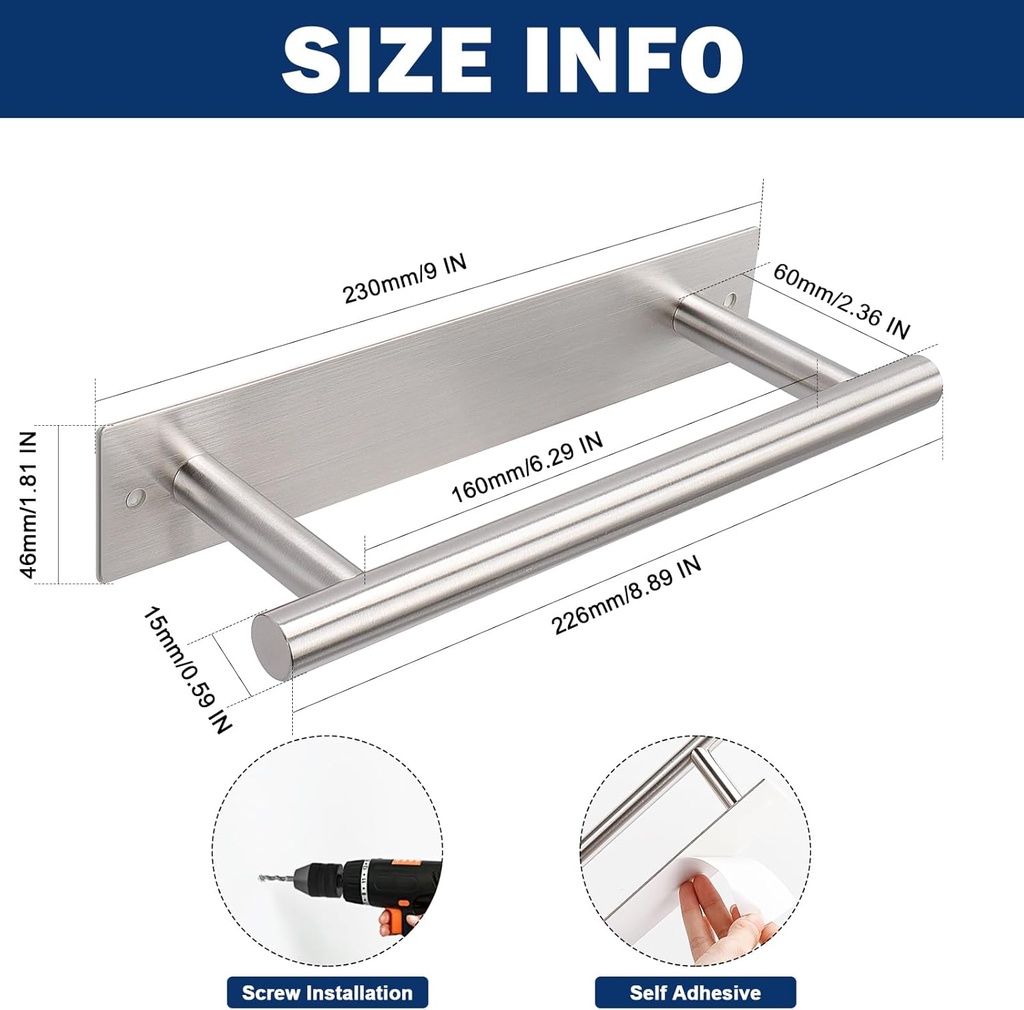 SIZE INFO

230mm/9 IN

60mm/2.36 IN

46mm/1.81 IN

160mm/6.29 IN

226mm/8.89 IN

15mm/0.59 IN

Screw Installation

Self Adhesive