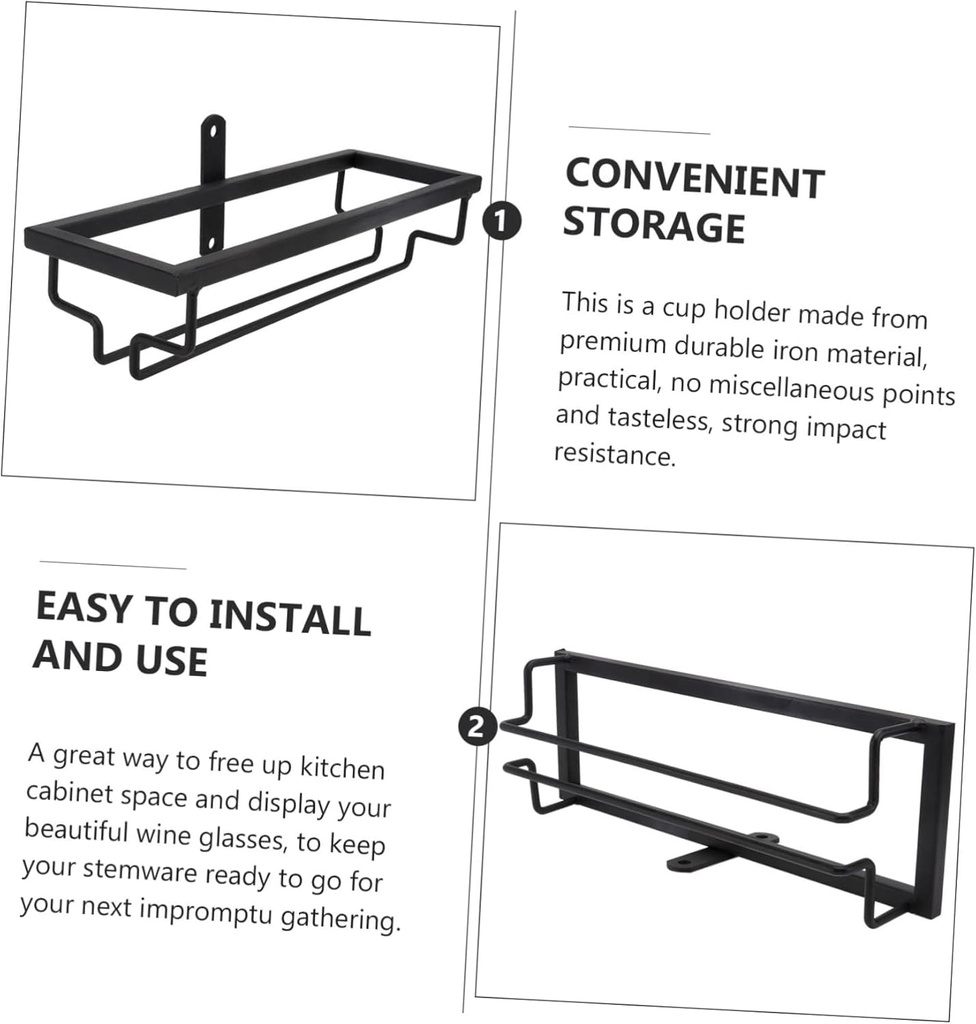 1

CONVENIENT STORAGE

This is a cup holder made from premium durable iron material, practical, no miscellaneous points and tasteless, strong impact resistance.

EASY TO INSTALL AND USE

A great way to free up kitchen cabinet space and display your beautiful wine glasses, to keep your stemware ready to go for your next impromptu gathering.

2