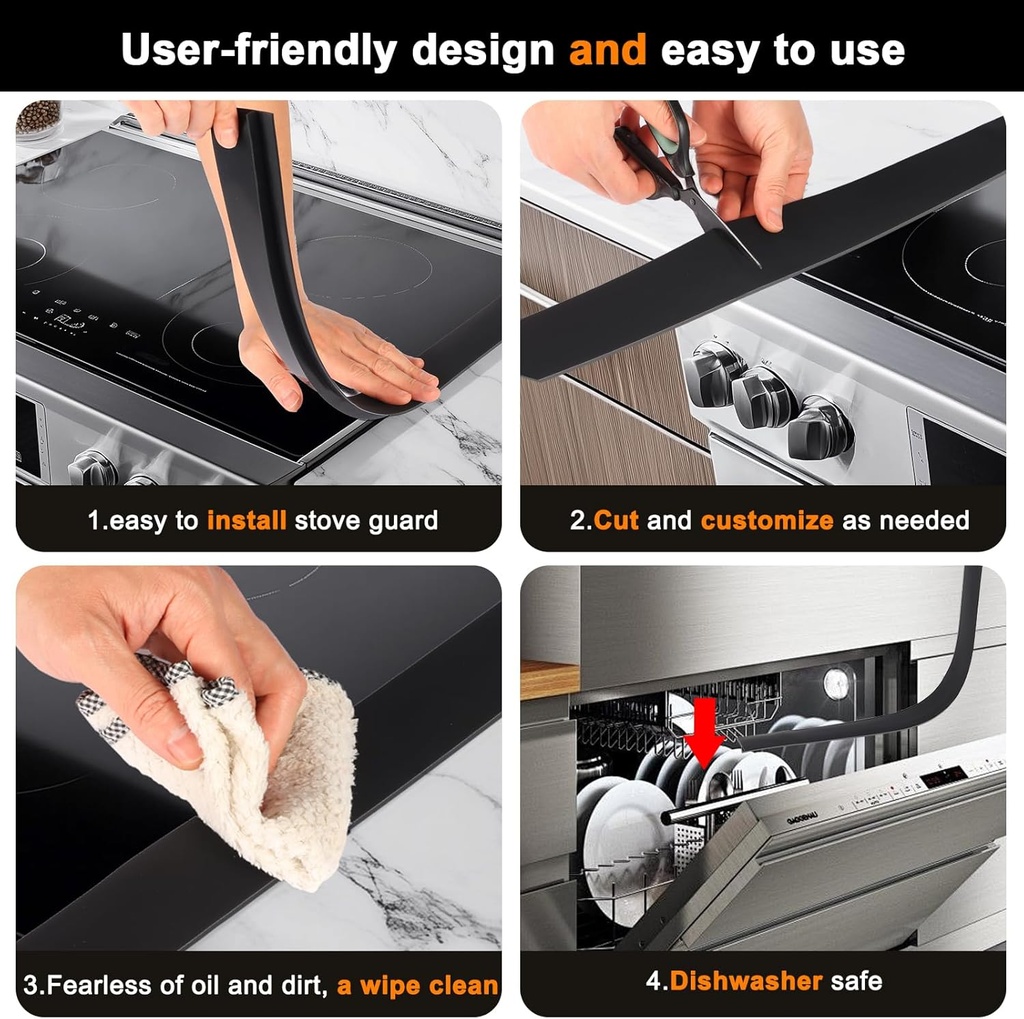 User-friendly design and easy to use

1.easy to install stove guard

2.Cut and customize as needed

3.Fearless of oil and dirt, a wipe clean

4.Dishwasher safe