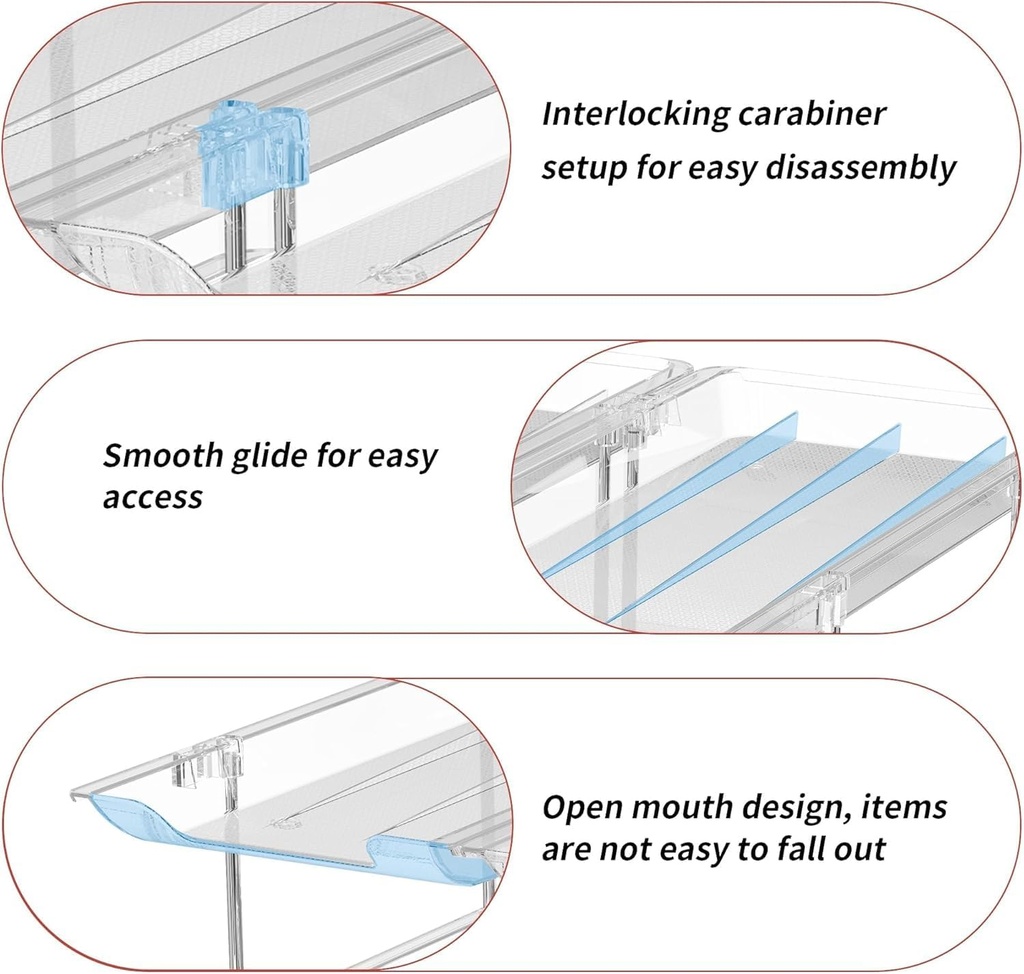 Interlocking carabiner setup for easy disassembly

Smooth glide for easy access

Open mouth design, items are not easy to fall out