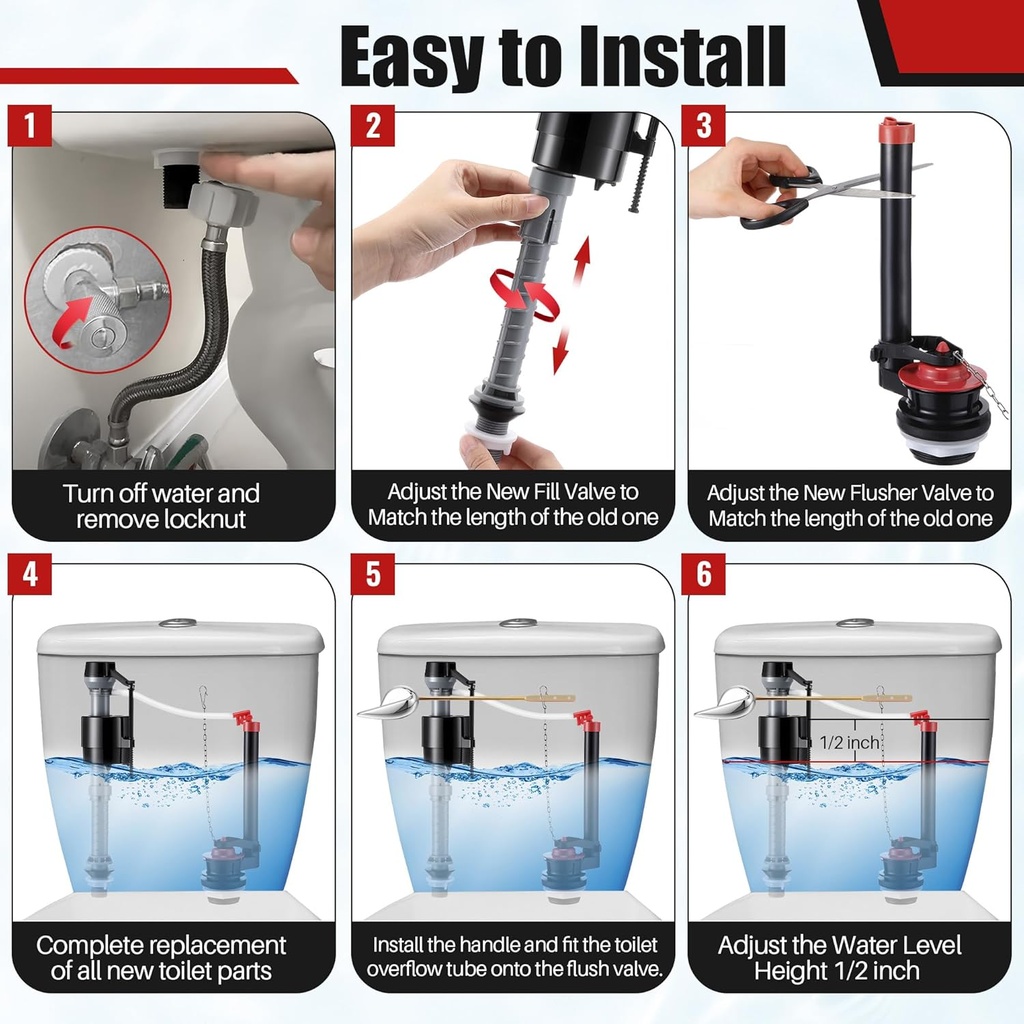 Easy to Install

1

Turn off water and remove locknut

2

Adjust the New Fill Valve to Match the length of the old one

3

Adjust the New Flusher Valve to Match the length of the old one

4

Complete replacement of all new toilet parts

5

Install the handle and fit the toilet overflow tube onto the flush valve.

6

1/2 inch

Adjust the Water Level Height 1/2 inch