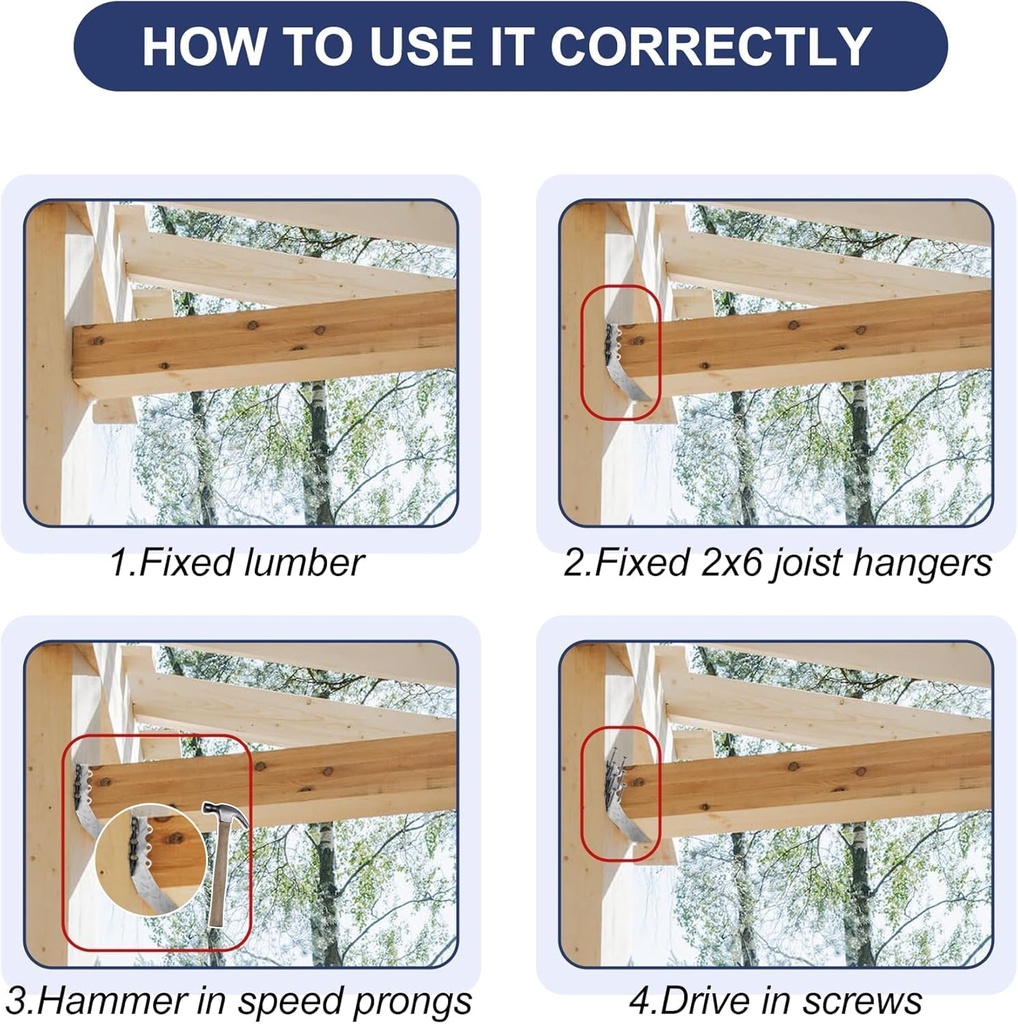 HOW TO USE IT CORRECTLY

1.Fixed lumber

2.Fixed 2x6 joist hangers

3.Hammer in speed prongs

4.Drive in screws