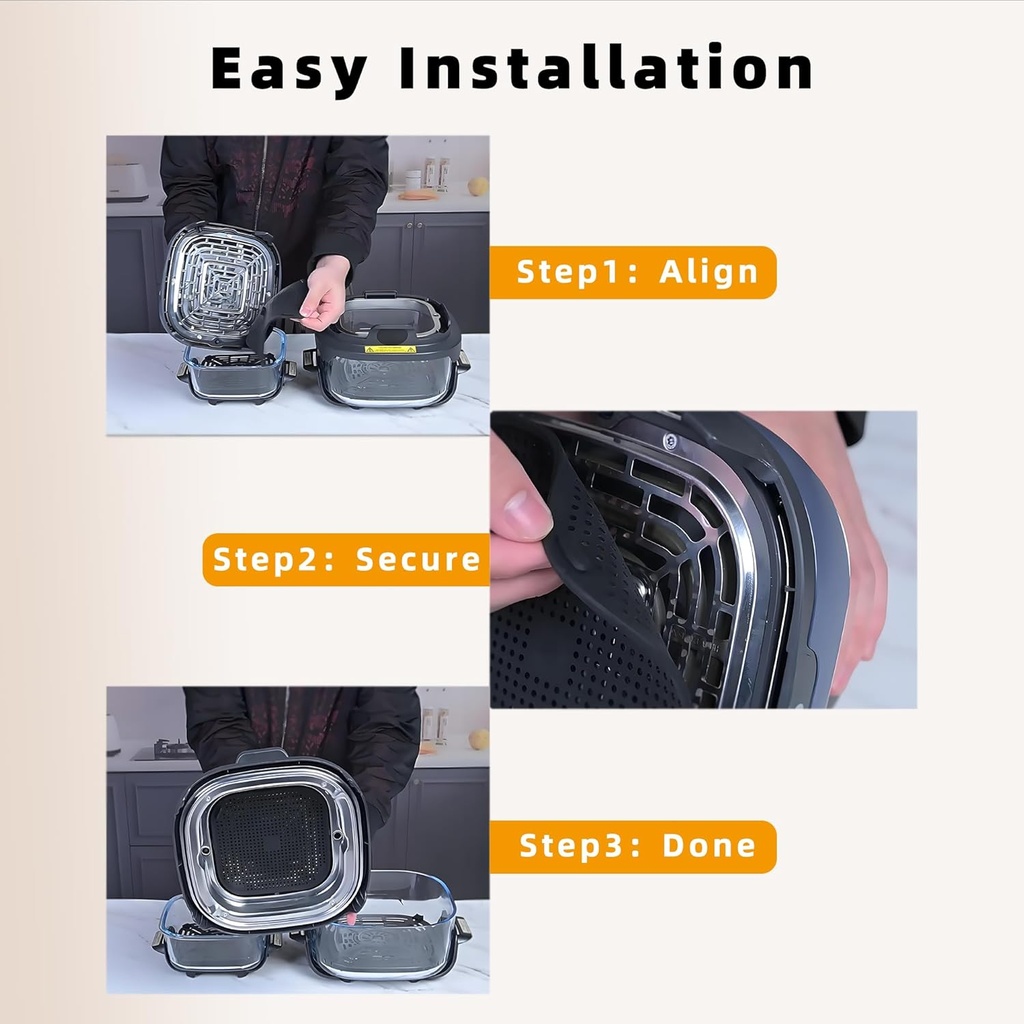 Easy Installation

Step1: Align

Step2: Secure

Step3: Done