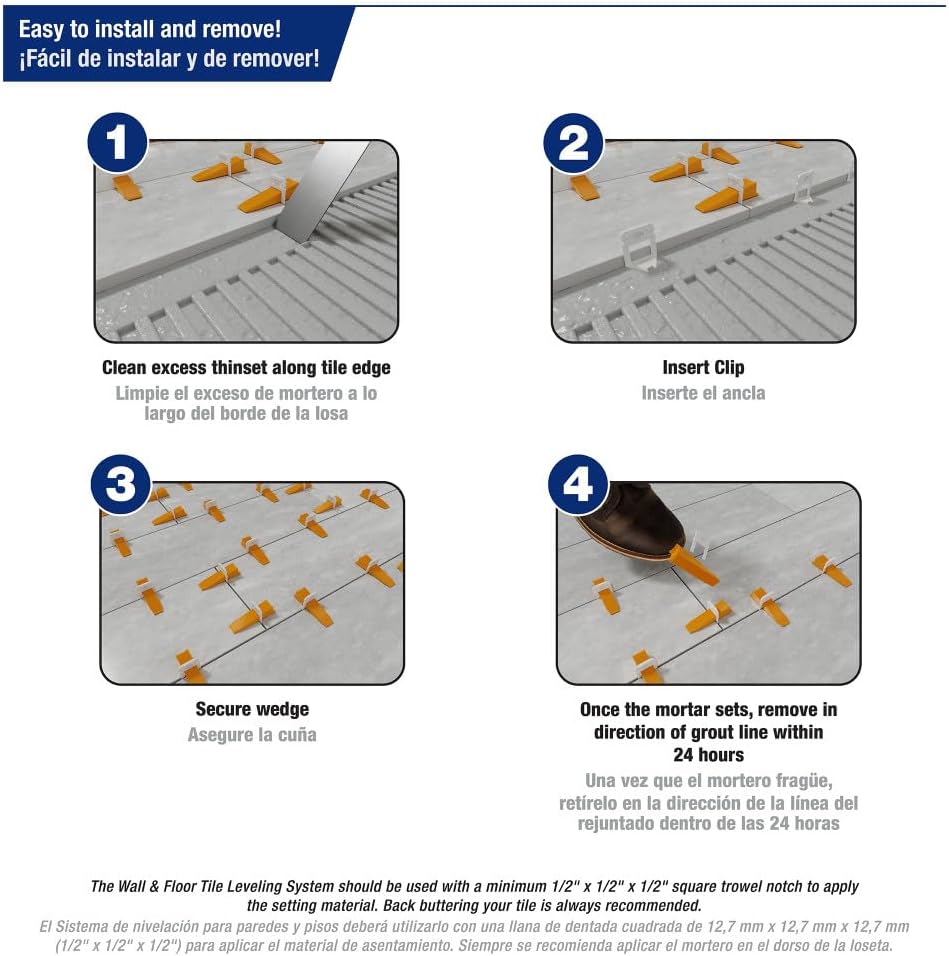 Easy to install and remove!
¡Fácil de instalar y de remover!

1

Clean excess thinset along tile edge
Limpie el exceso de mortero a lo largo del borde de la losa

2

Insert Clip
Inserte el ancla

3

Secure wedge
Asegure la cuña

4

Once the mortar sets, remove in direction of grout line within 24 hours
Una vez que el mortero fragüe, retírelo en la dirección de la línea del rejuntado dentro de las 24 horas

The Wall & Floor Tile Leveling System should be used with a minimum 1/2" x 1/2" x 1/2" square trowel notch to apply the setting material. Back buttering your tile is always recommended.
El Sistema de nivelación para paredes y pisos deberá utilizarlo con una llana de dentada cuadrada de 12,7 mm x 12,7 mm x 12,7 mm (1/2" x 1/2" x 1/2") para aplicar el material de asentamiento. Siempre se recomienda aplicar el mortero en el dorso de la loseta.