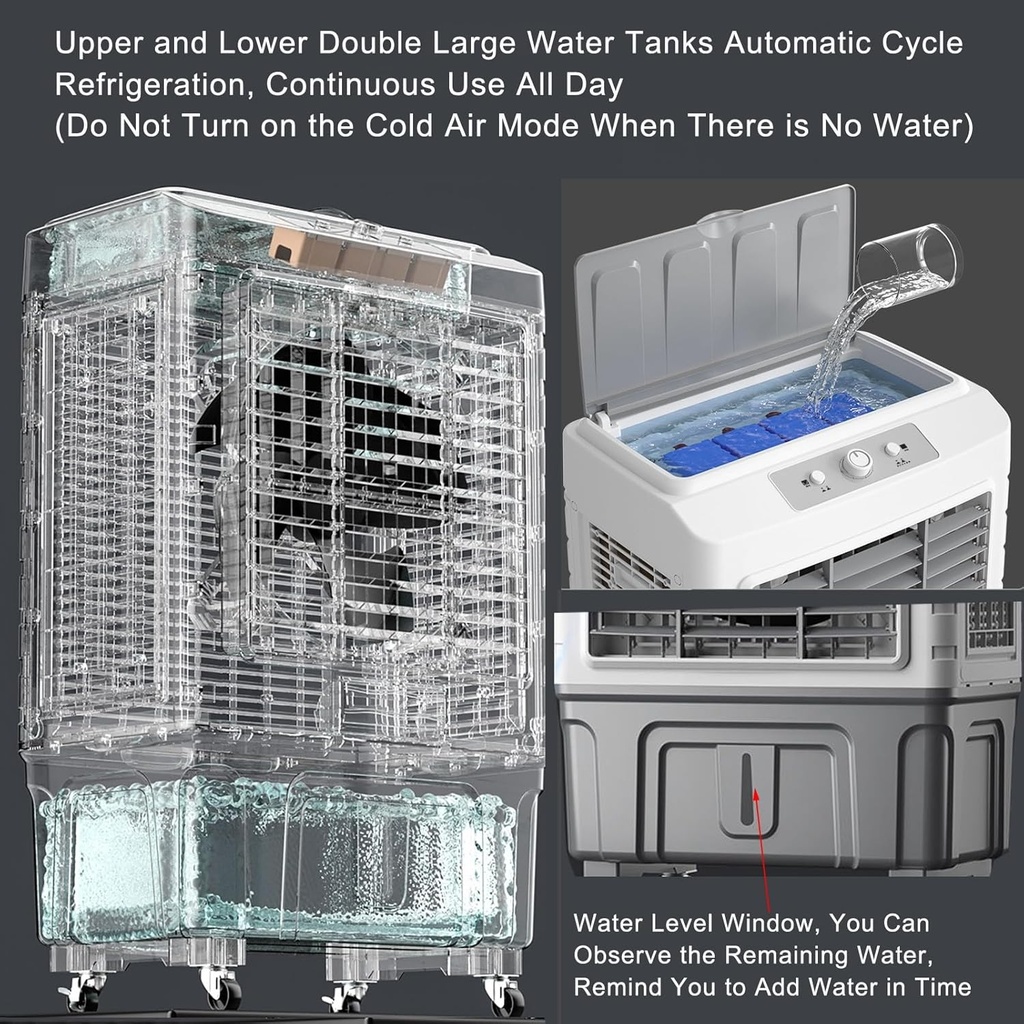 Upper and Lower Double Large Water Tanks Automatic Cycle Refrigeration, Continuous Use All Day
(Do Not Turn on the Cold Air Mode When There is No Water)

Water Level Window, You Can Observe the Remaining Water, Remind You to Add Water in Time