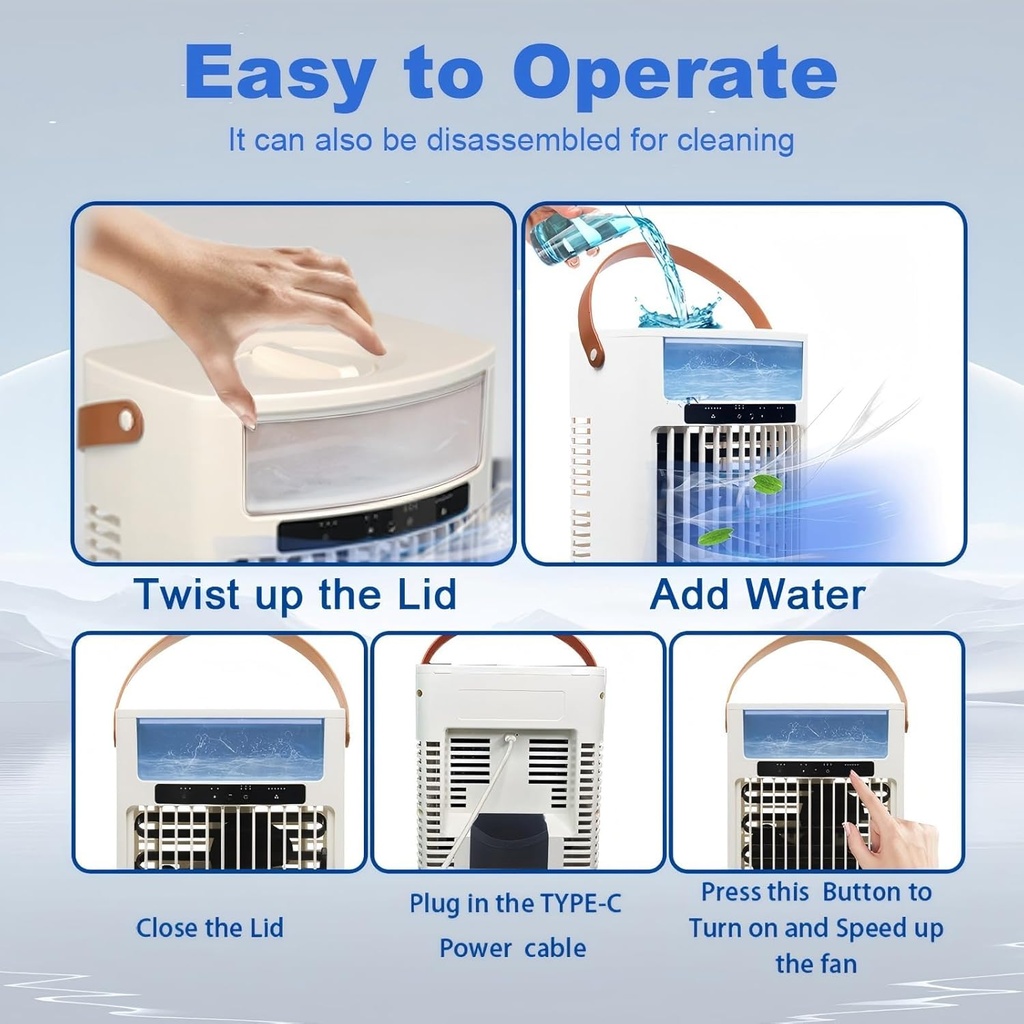 Easy to Operate

It can also be disassembled for cleaning

Twist up the Lid

Add Water

Close the Lid

Plug in the TYPE-C Power cable

Press this Button to Turn on and Speed up the fan