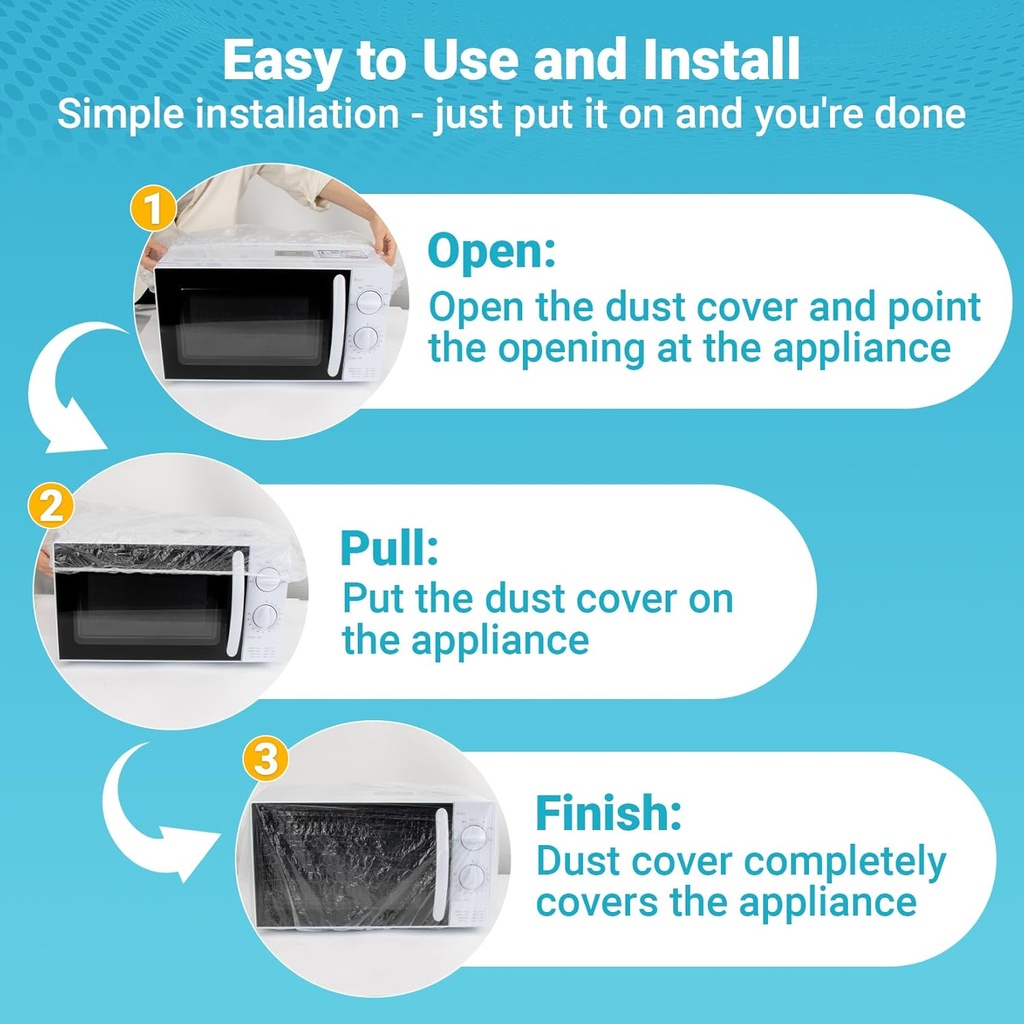 Easy to Use and Install
Simple installation - just put it on and you're done

1
Open:
Open the dust cover and point the opening at the appliance

2
Pull:
Put the dust cover on the appliance

3
Finish:
Dust cover completely covers the appliance