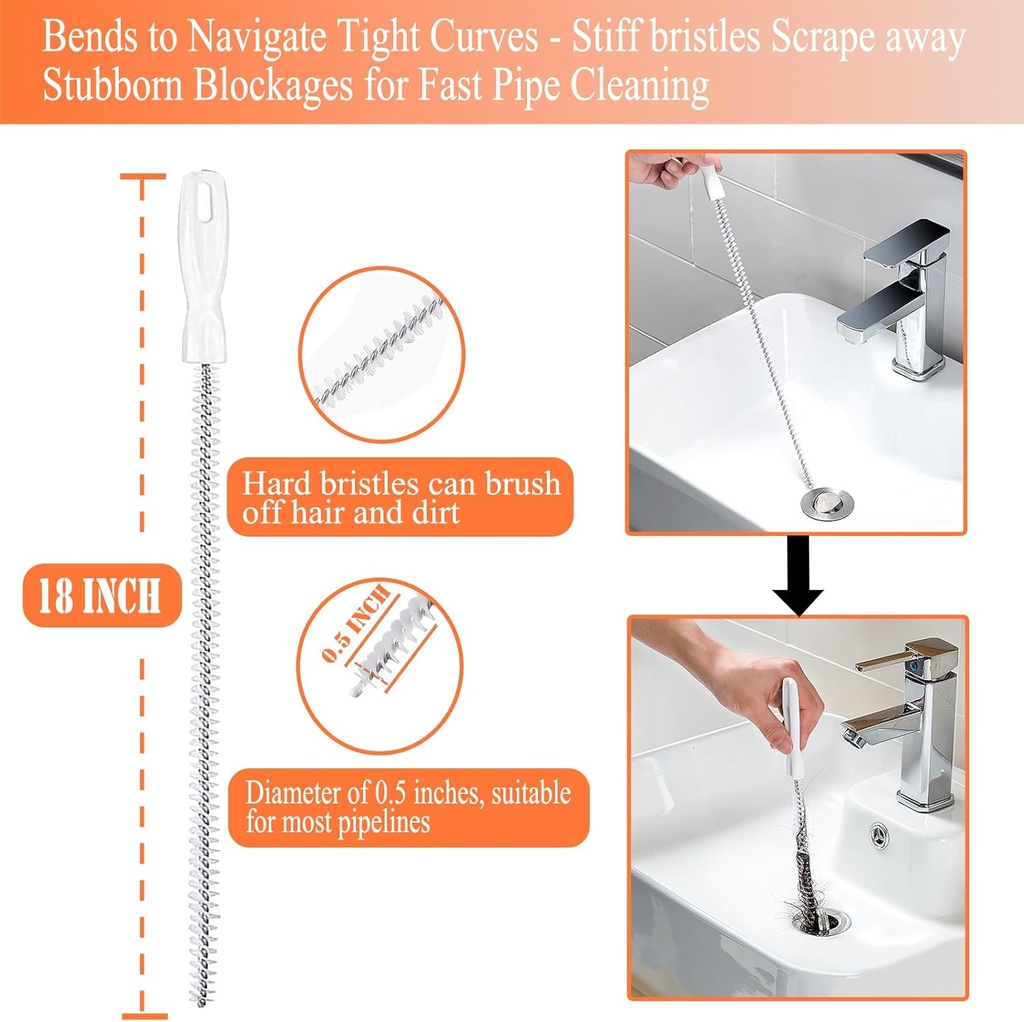 Bends to Navigate Tight Curves - Stiff bristles Scrape away Stubborn Blockages for Fast Pipe Cleaning

18 INCH

Hard bristles can brush off hair and dirt

0.5 INCH

Diameter of 0.5 inches, suitable for most pipelines