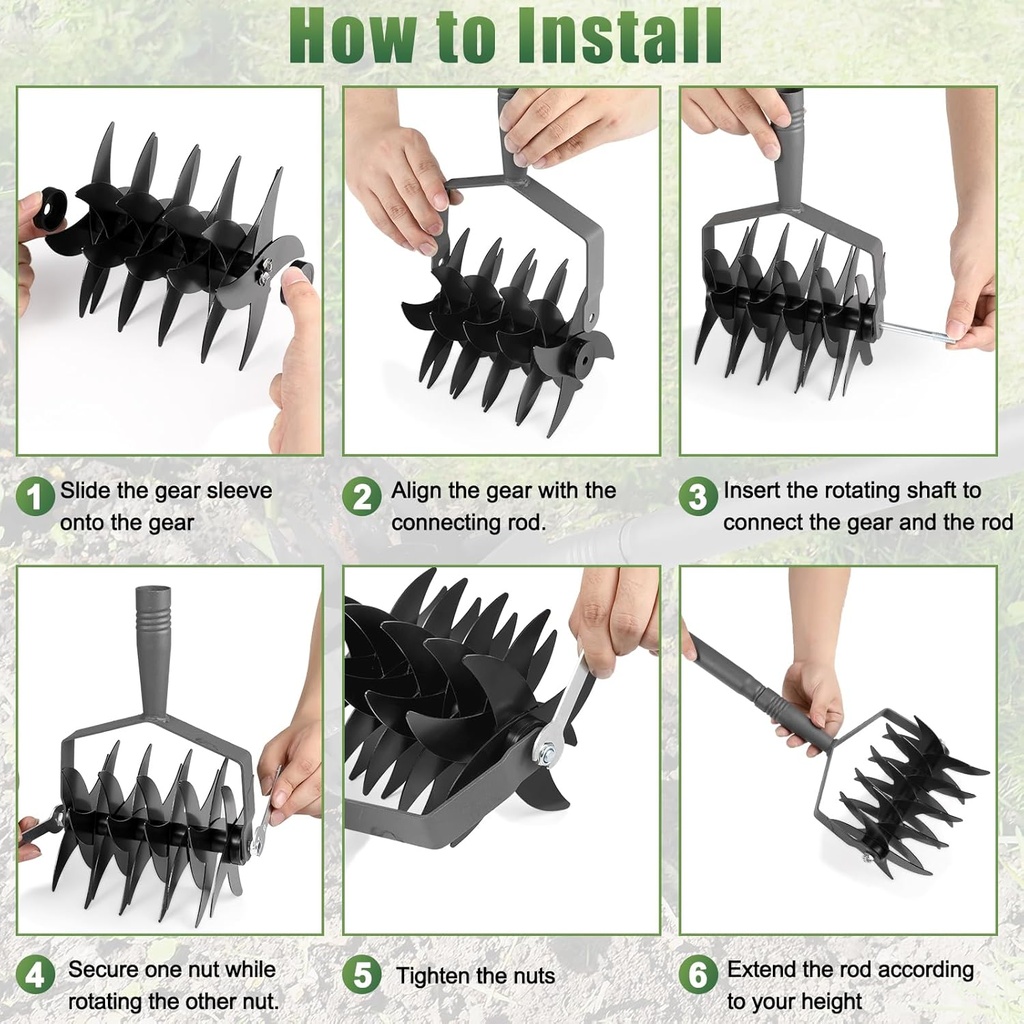 How to Install

1 Slide the gear sleeve onto the gear

2 Align the gear with the connecting rod.

3 Insert the rotating shaft to connect the gear and the rod

4 Secure one nut while rotating the other nut.

5 Tighten the nuts

6 Extend the rod according to your height