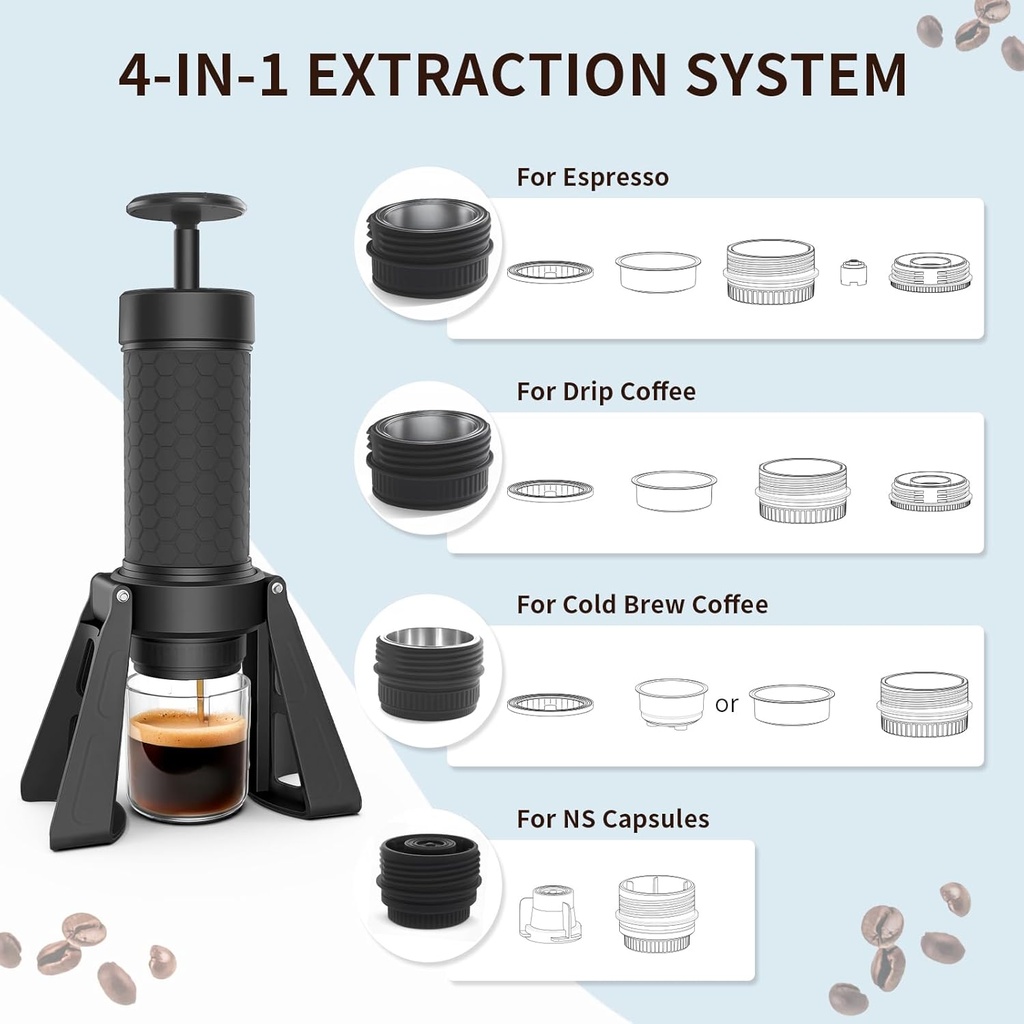 4-IN-1 EXTRACTION SYSTEM

For Espresso

For Drip Coffee

For Cold Brew Coffee

or

For NS Capsules