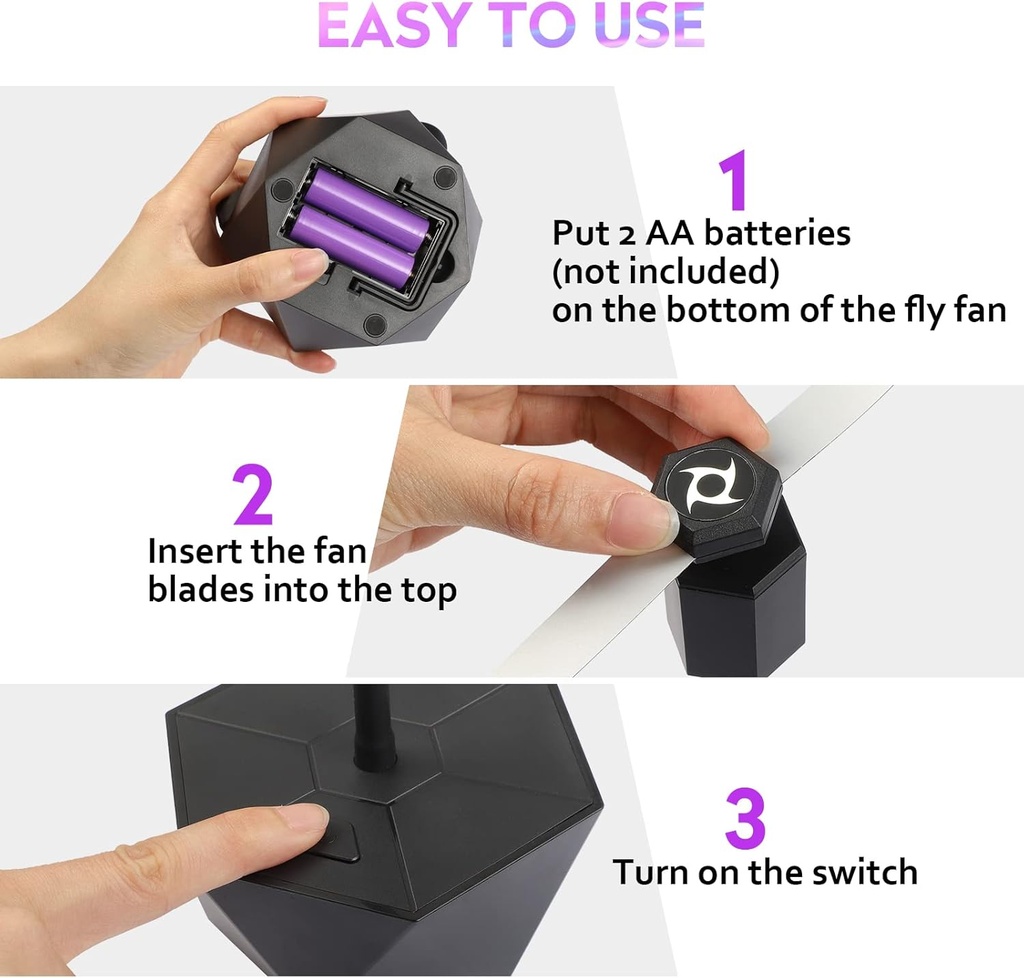 EASY TO USE

1
Put 2 AA batteries (not included) on the bottom of the fly fan

2
Insert the fan blades into the top

3
Turn on the switch