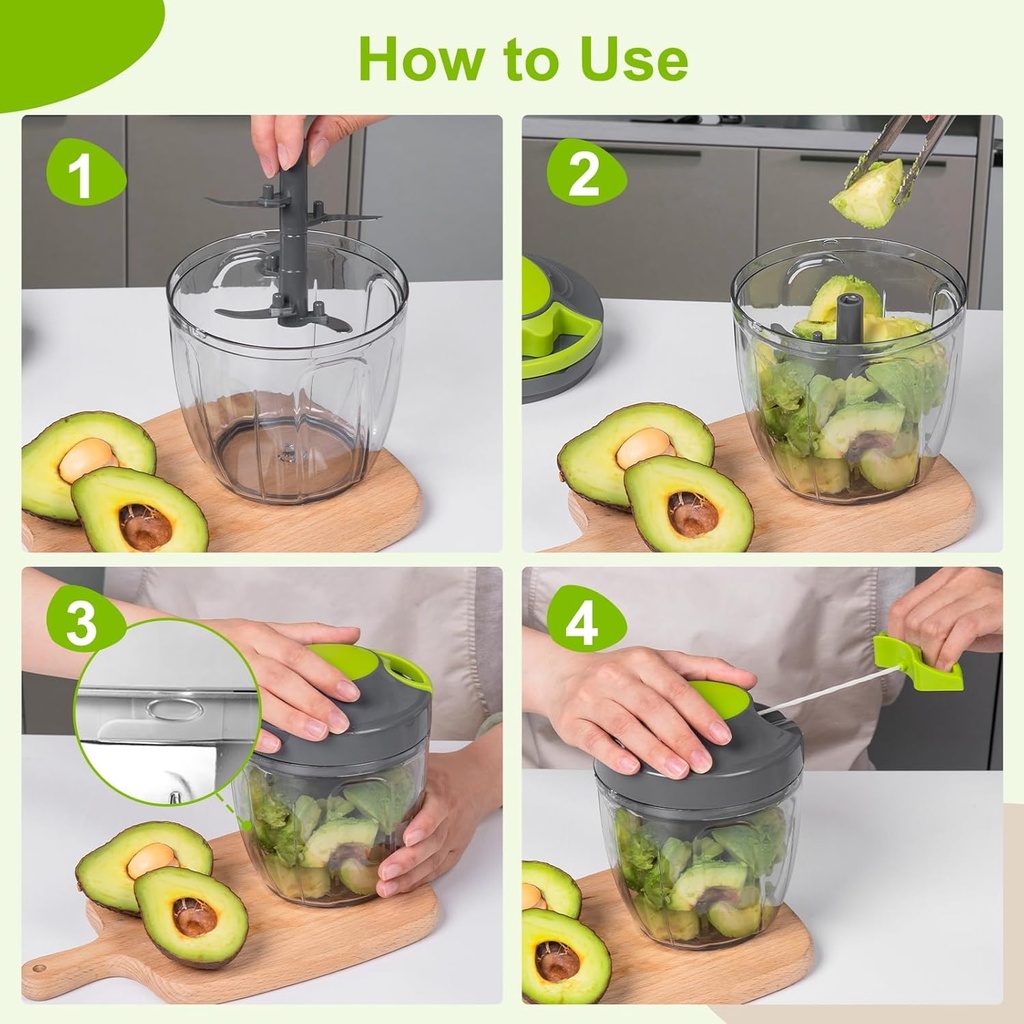 How to Use

1

2

3

4