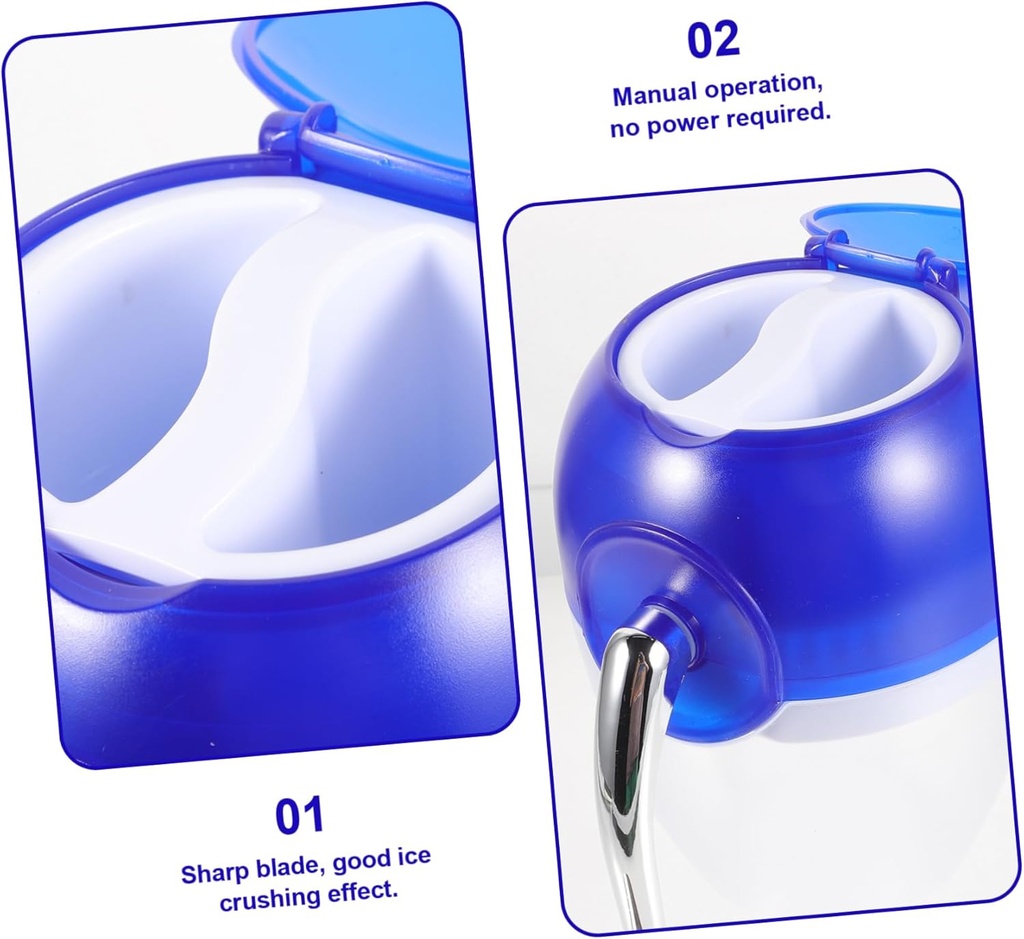 02

Manual operation, no power required.

01

Sharp blade, good ice crushing effect.