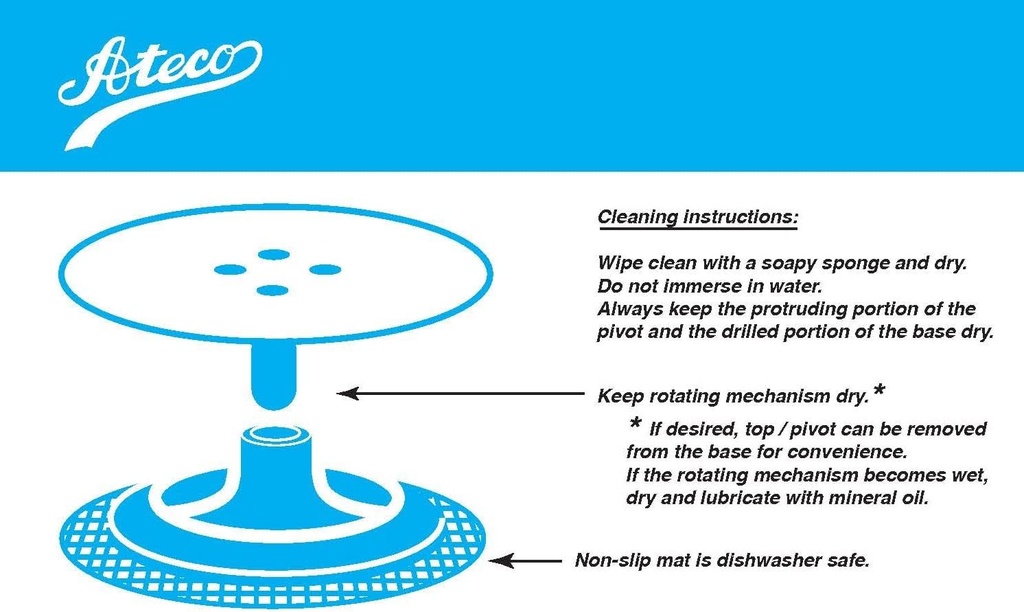 Ateco

Cleaning instructions:

Wipe clean with a soapy sponge and dry.
Do not immerse in water.
Always keep the protruding portion of the pivot and the drilled portion of the base dry.

Keep rotating mechanism dry.*

* If desired, top / pivot can be removed from the base for convenience.
If the rotating mechanism becomes wet, dry and lubricate with mineral oil.

Non-slip mat is dishwasher safe.