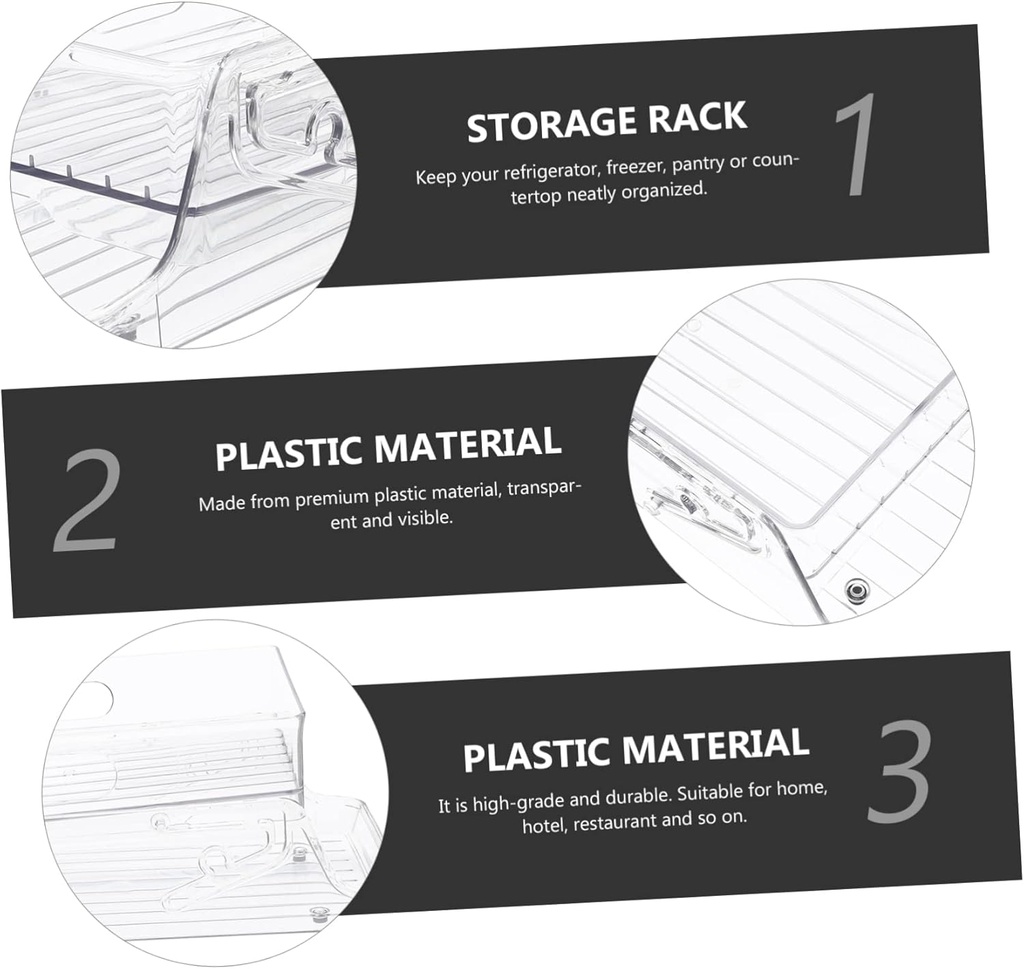 STORAGE RACK

Keep your refrigerator, freezer, pantry or countertop neatly organized.

1

2

PLASTIC MATERIAL

Made from premium plastic material, transparent and visible.

PLASTIC MATERIAL

It is high-grade and durable. Suitable for home, hotel, restaurant and so on.

3