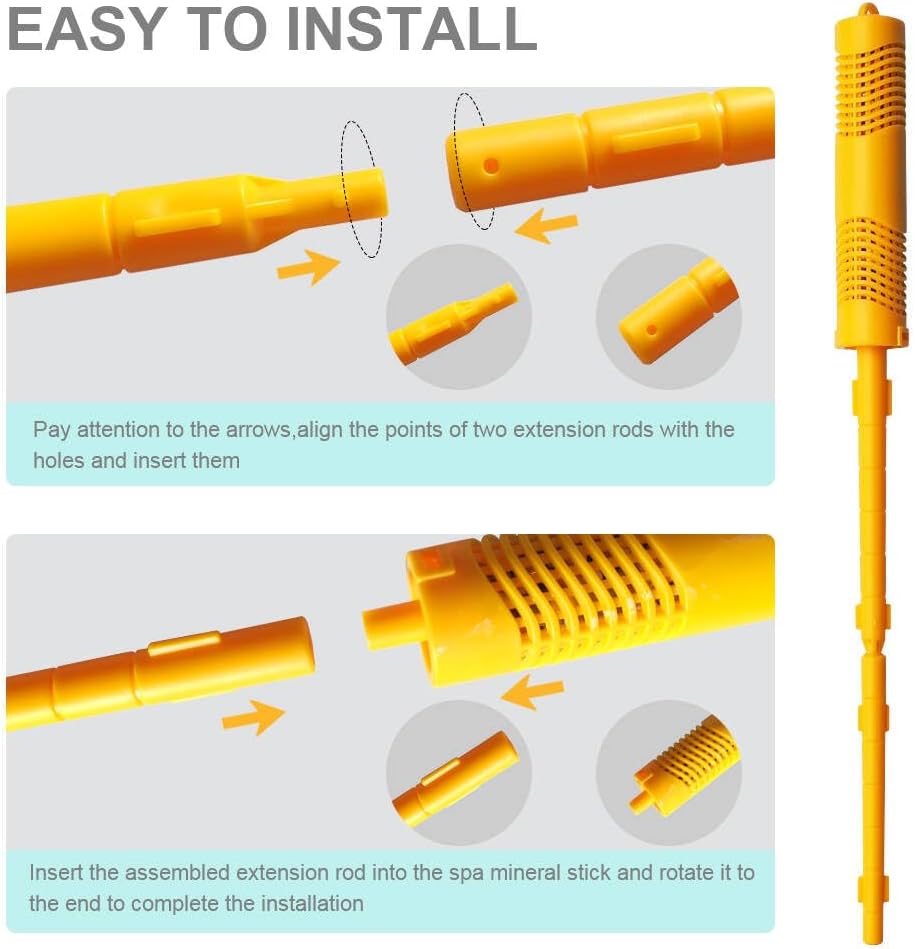 EASY TO INSTALL

Pay attention to the arrows,align the points of two extension rods with the holes and insert them

Insert the assembled extension rod into the spa mineral stick and rotate it to the end to complete the installation