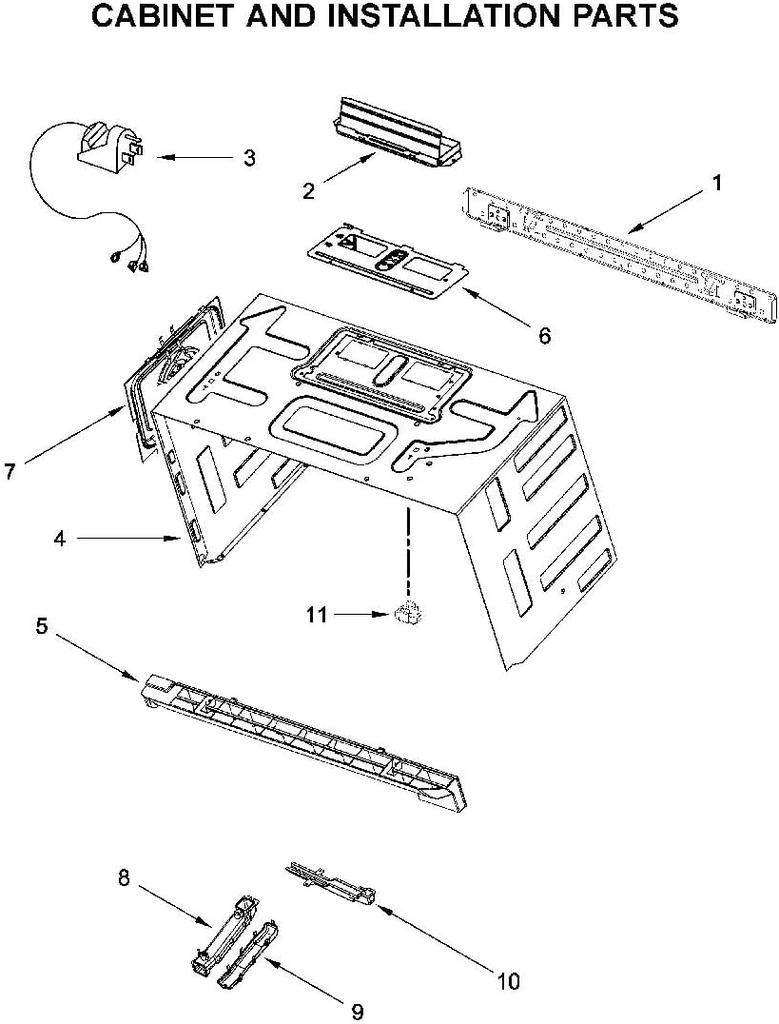 CABINET AND INSTALLATION PARTS

3
2
1
6
7
4
11
5
8
10
9