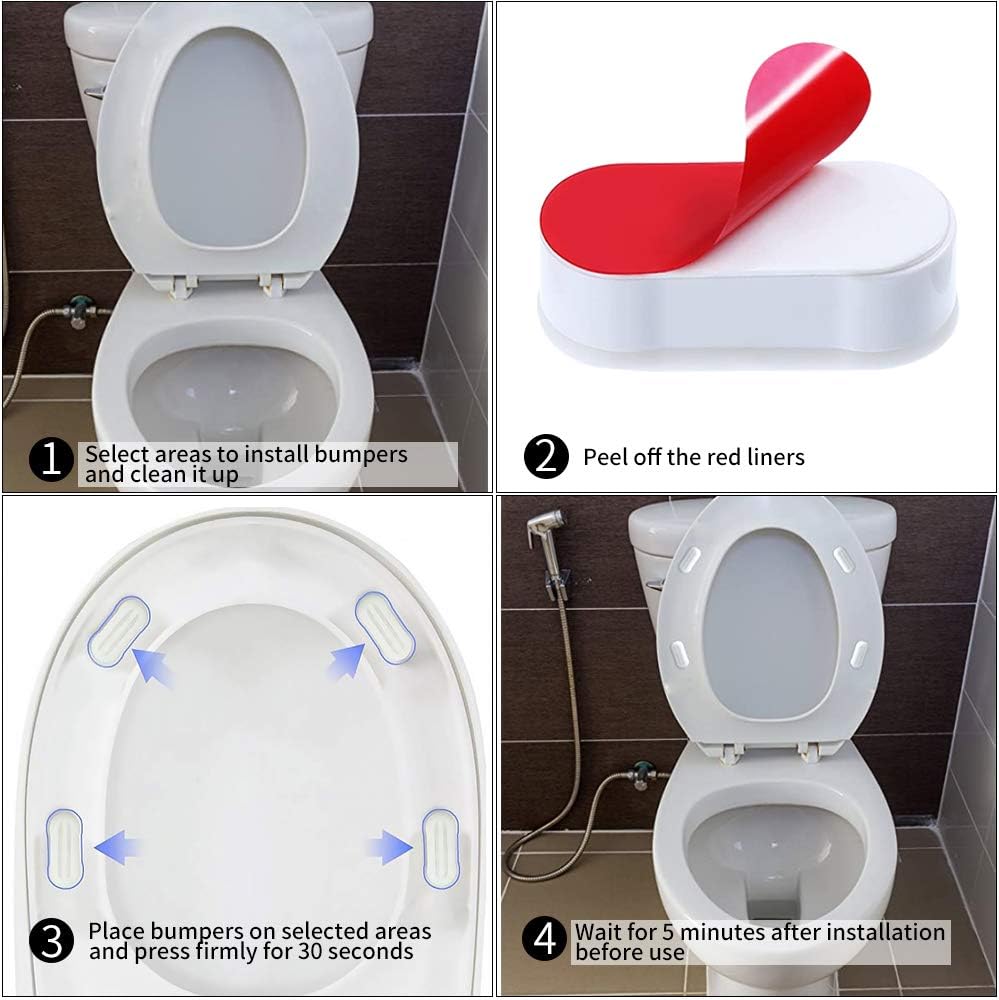 1 Select areas to install bumpers and clean it up

2 Peel off the red liners

3 Place bumpers on selected areas and press firmly for 30 seconds

4 Wait for 5 minutes after installation before use