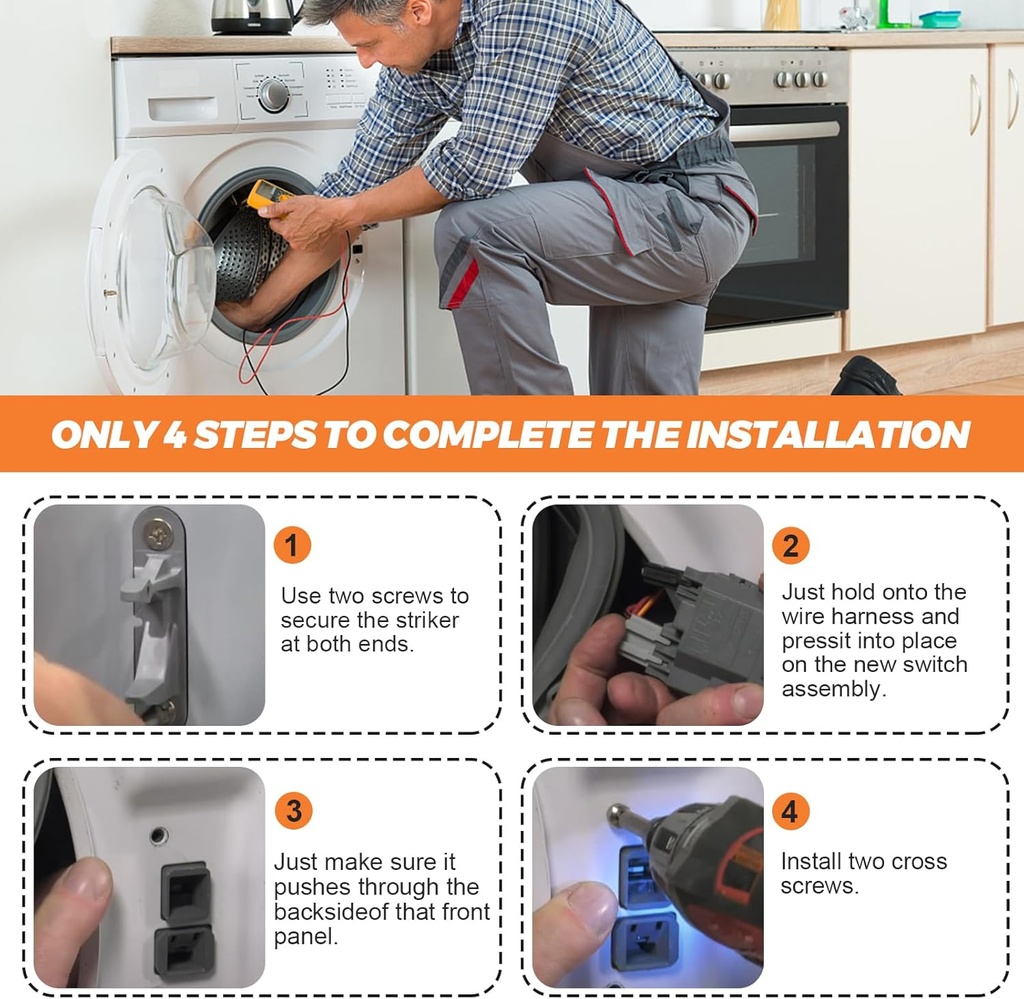 ONLY 4 STEPS TO COMPLETE THE INSTALLATION

1

Use two screws to secure the striker at both ends.

2

Just hold onto the wire harness and pressit into place on the new switch assembly.

3

Just make sure it pushes through the backsideof that front panel.

4

Install two cross screws.