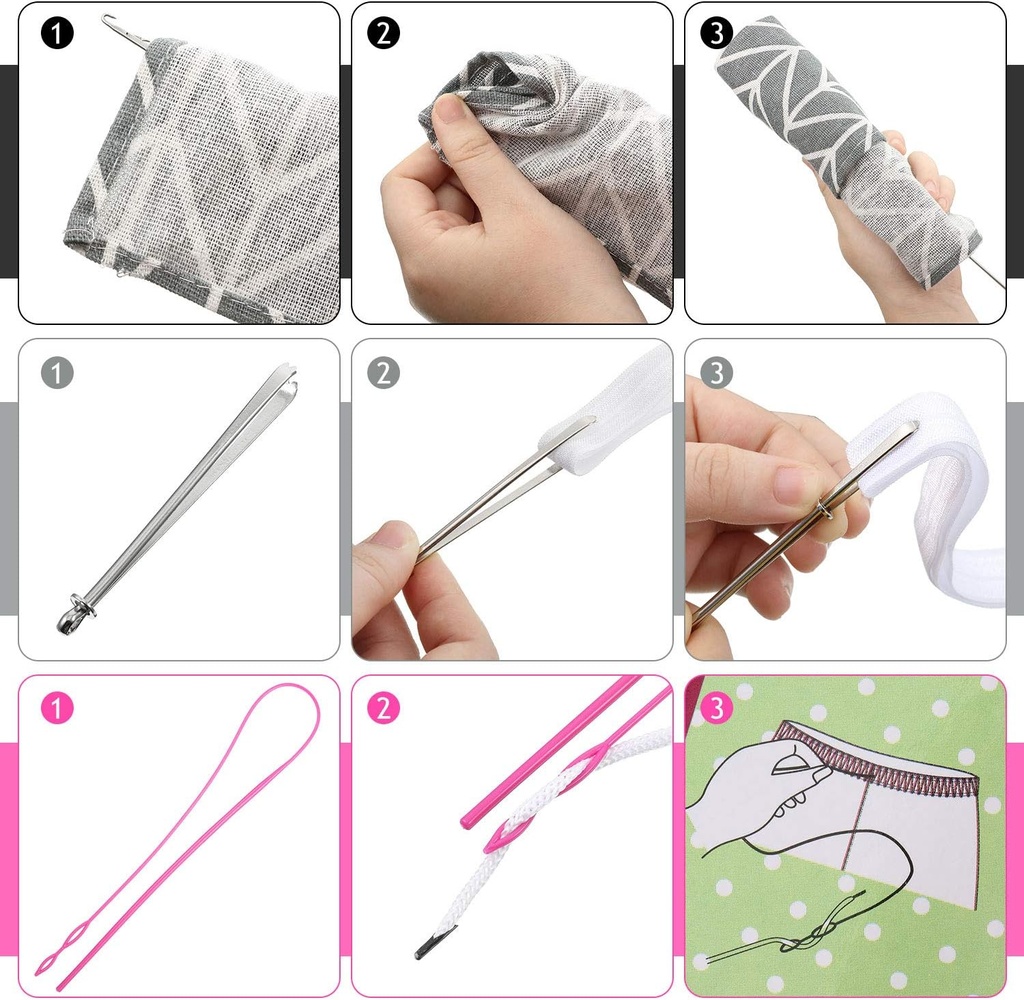 1
2
3
1
2
3
1
2
3