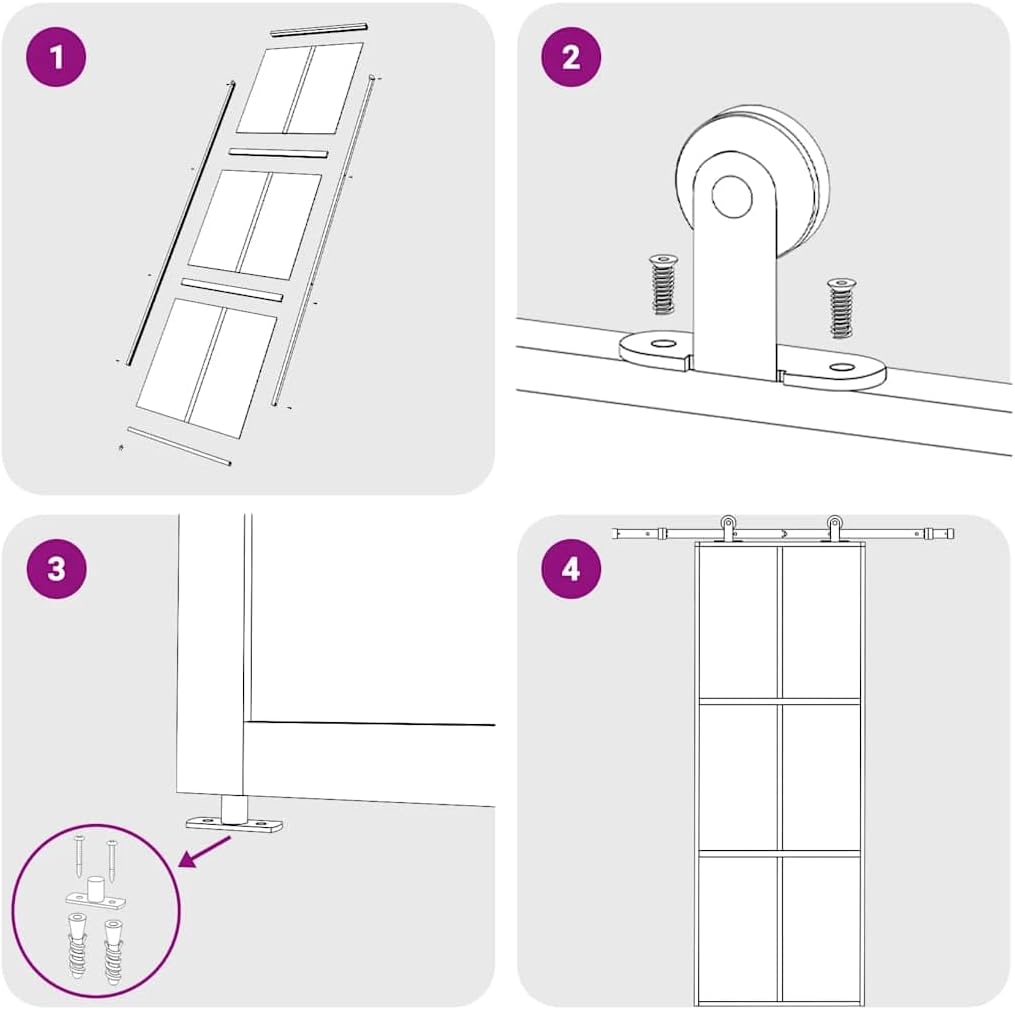 1

2

3

4