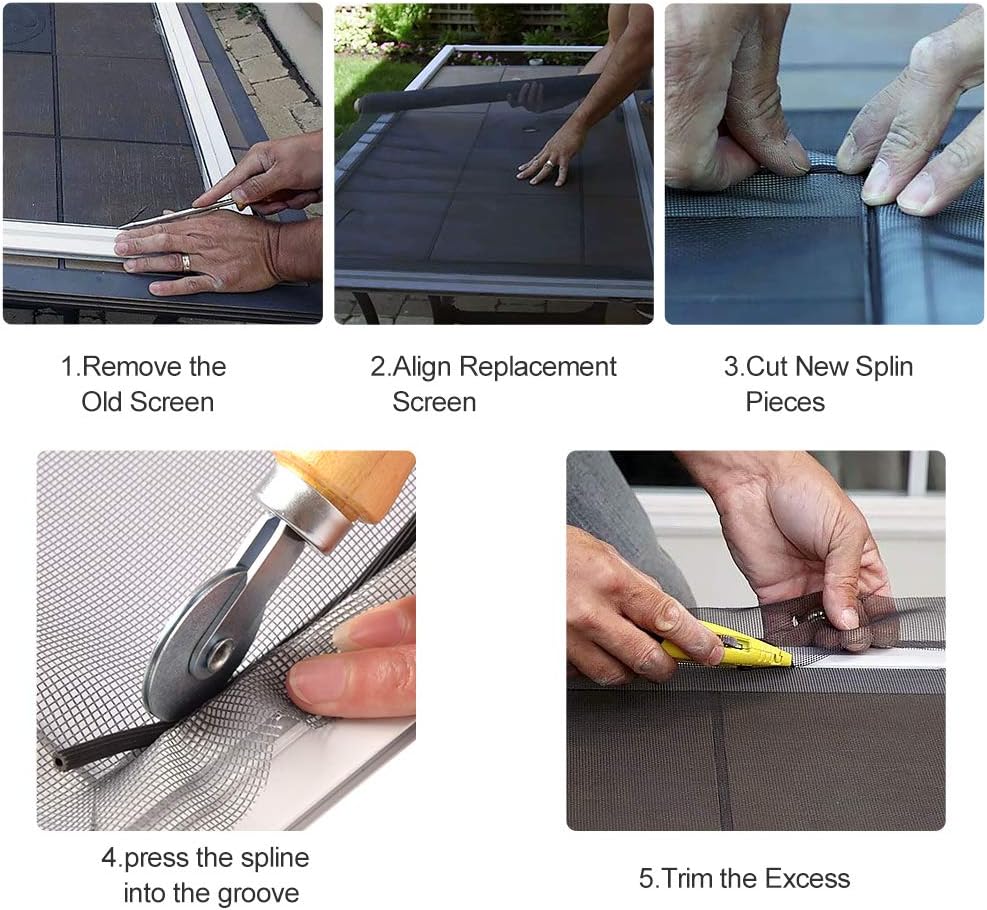 1.Remove the Old Screen

2.Align Replacement Screen

3.Cut New Splin Pieces

4.press the spline into the groove

5.Trim the Excess