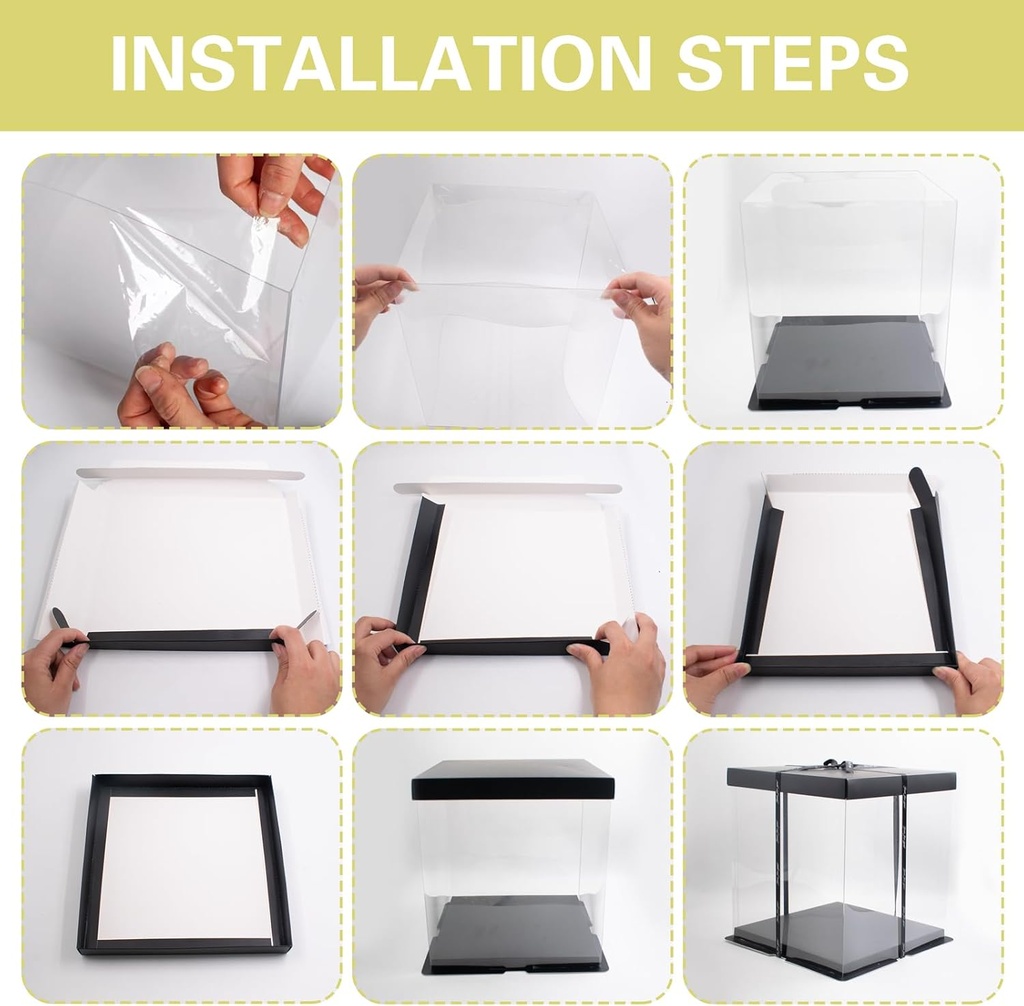 INSTALLATION STEPS