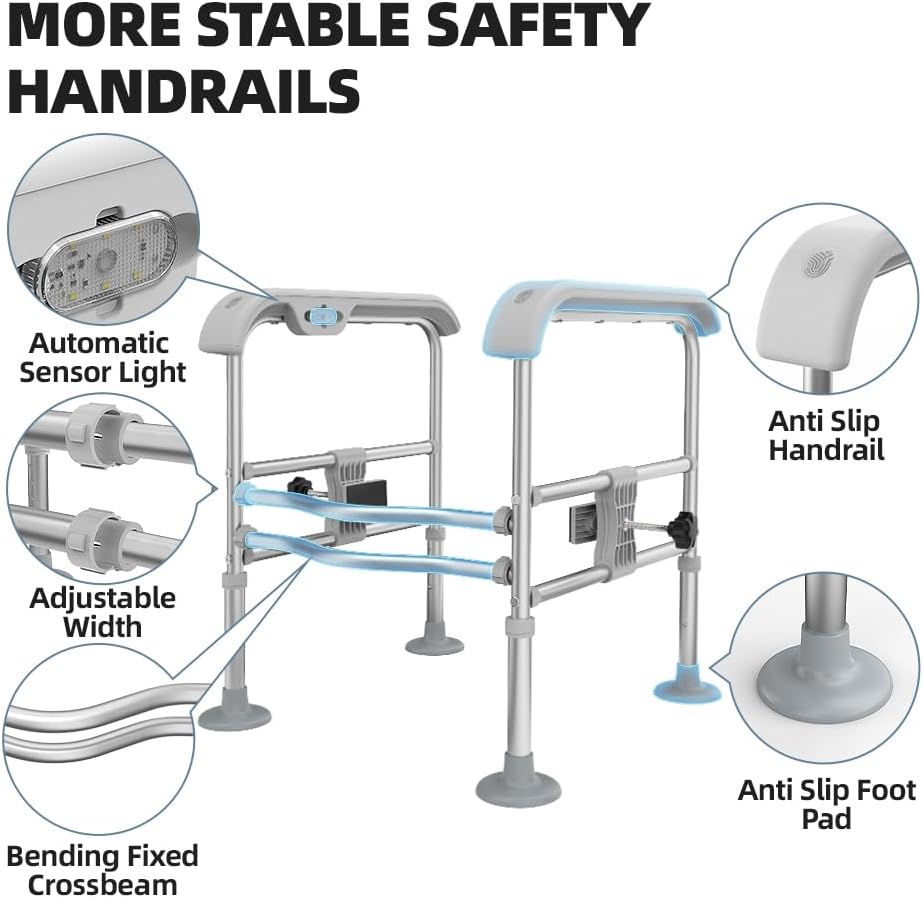 MORE STABLE SAFETY HANDRAILS

Automatic Sensor Light

Adjustable Width

Bending Fixed Crossbeam

Anti Slip Handrail

Anti Slip Foot Pad