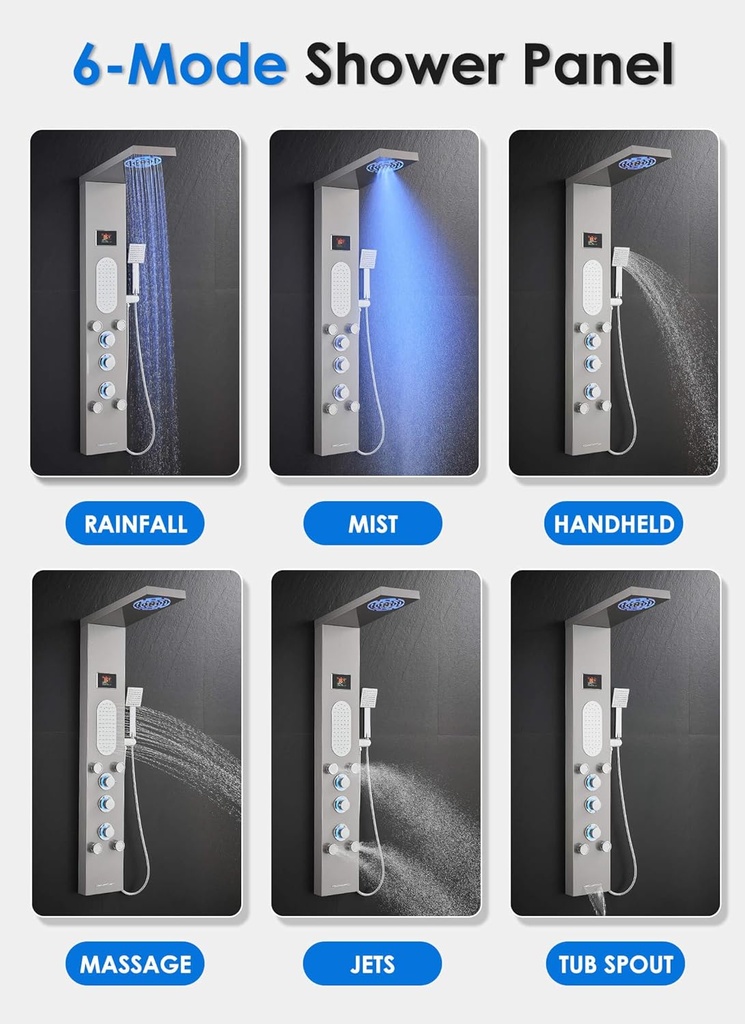 6-Mode Shower Panel

RAINFALL

MIST

HANDHELD

MASSAGE

JETS

TUB SPOUT