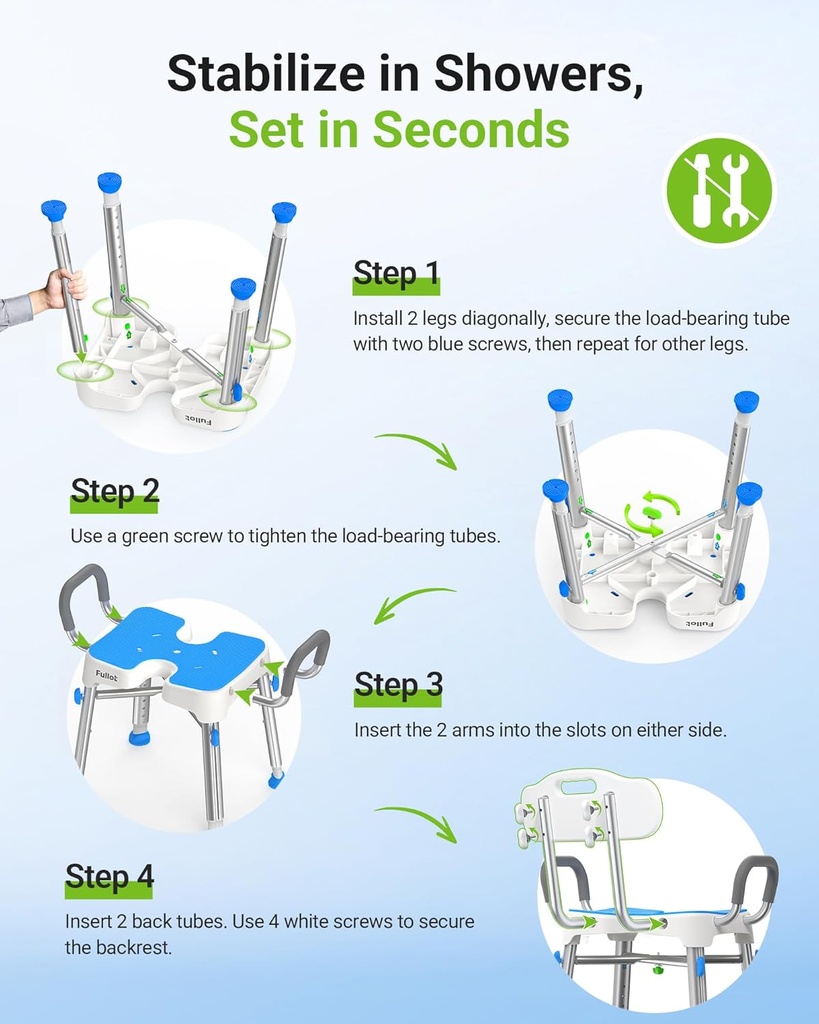 Stabilize in Showers,
Set in Seconds

Step 1
Install 2 legs diagonally, secure the load-bearing tube with two blue screws, then repeat for other legs.

Fullot

Step 2
Use a green screw to tighten the load-bearing tubes.

Fullot

Fullot

Step 3
Insert the 2 arms into the slots on either side.

Step 4
Insert 2 back tubes. Use 4 white screws to secure the backrest.