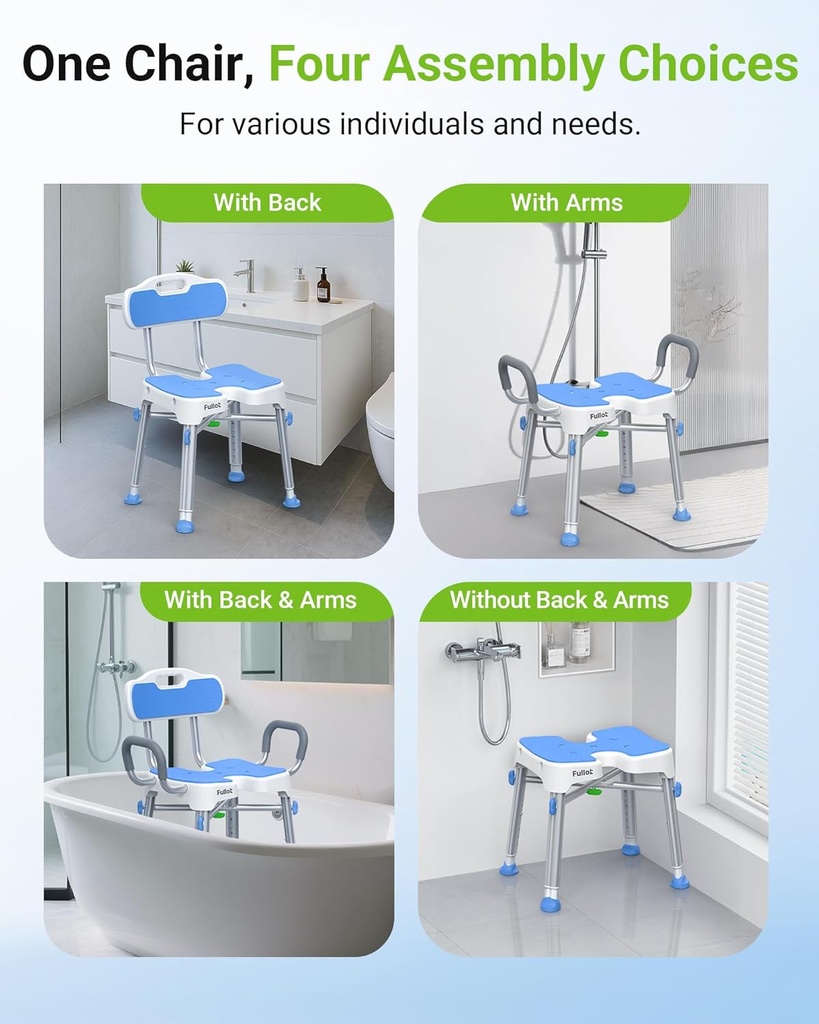 One Chair, Four Assembly Choices

For various individuals and needs.

With Back

Fullot

With Arms

Fullot

With Back & Arms

Fullot

Without Back & Arms

Fullot