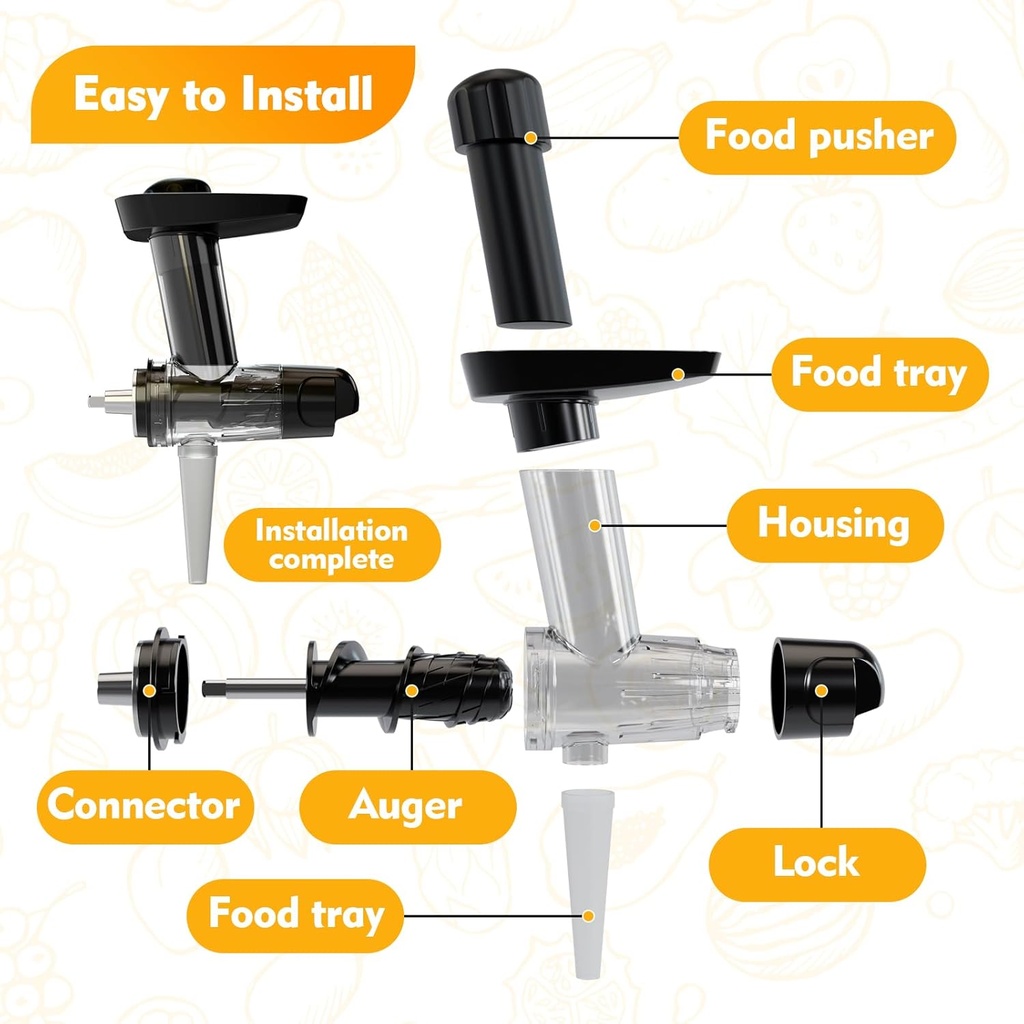 Easy to Install

Food pusher

Food tray

Installation complete

Housing

Connector

Auger

Lock

Food tray