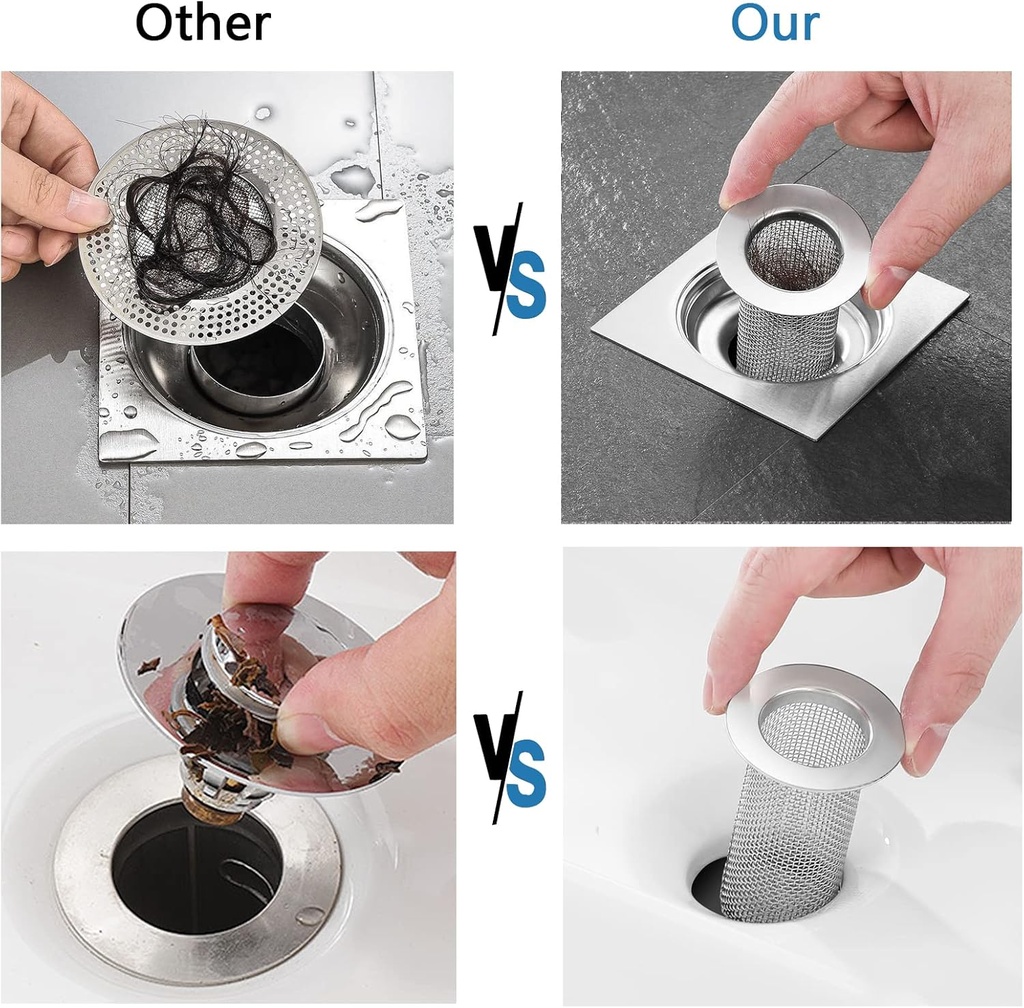 Other

Our

VS

VS