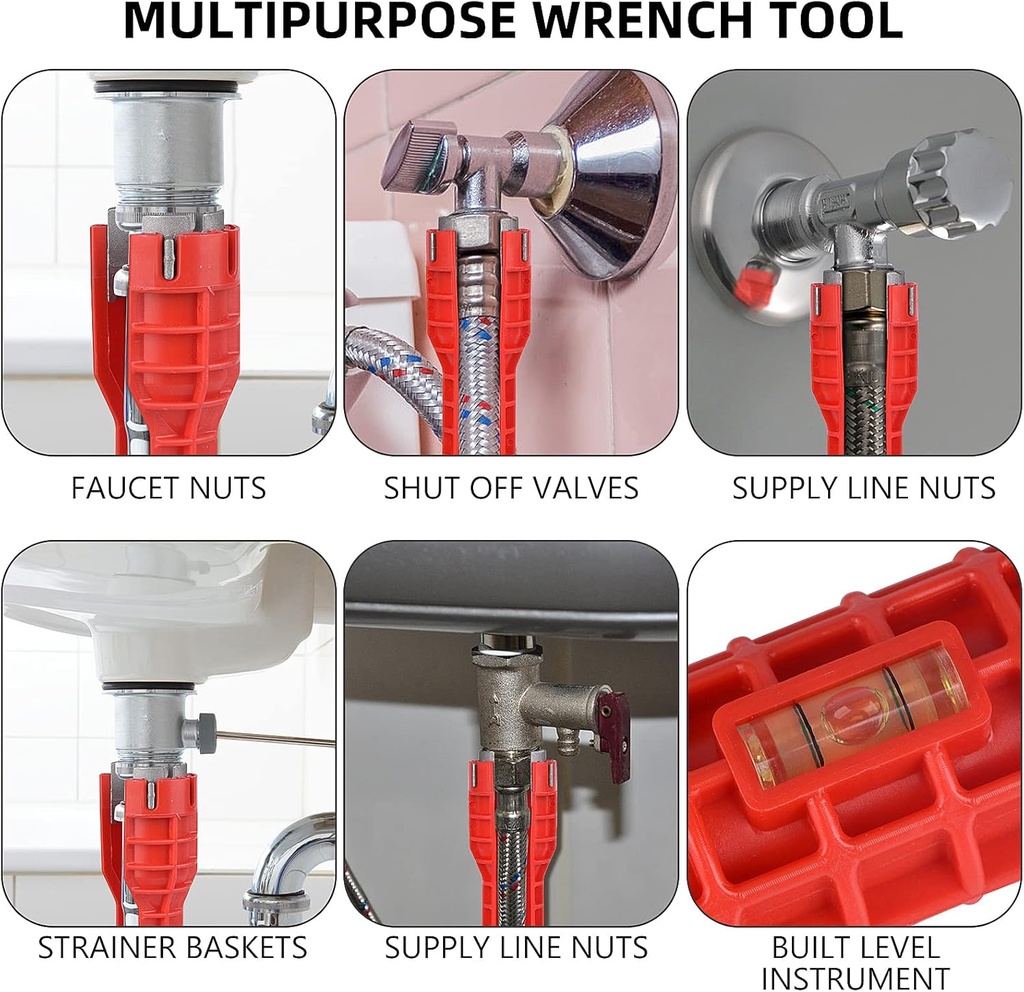 MULTIPURPOSE WRENCH TOOL

FAUCET NUTS

SHUT OFF VALVES

SUPPLY LINE NUTS

STRAINER BASKETS

SUPPLY LINE NUTS

BUILT LEVEL INSTRUMENT