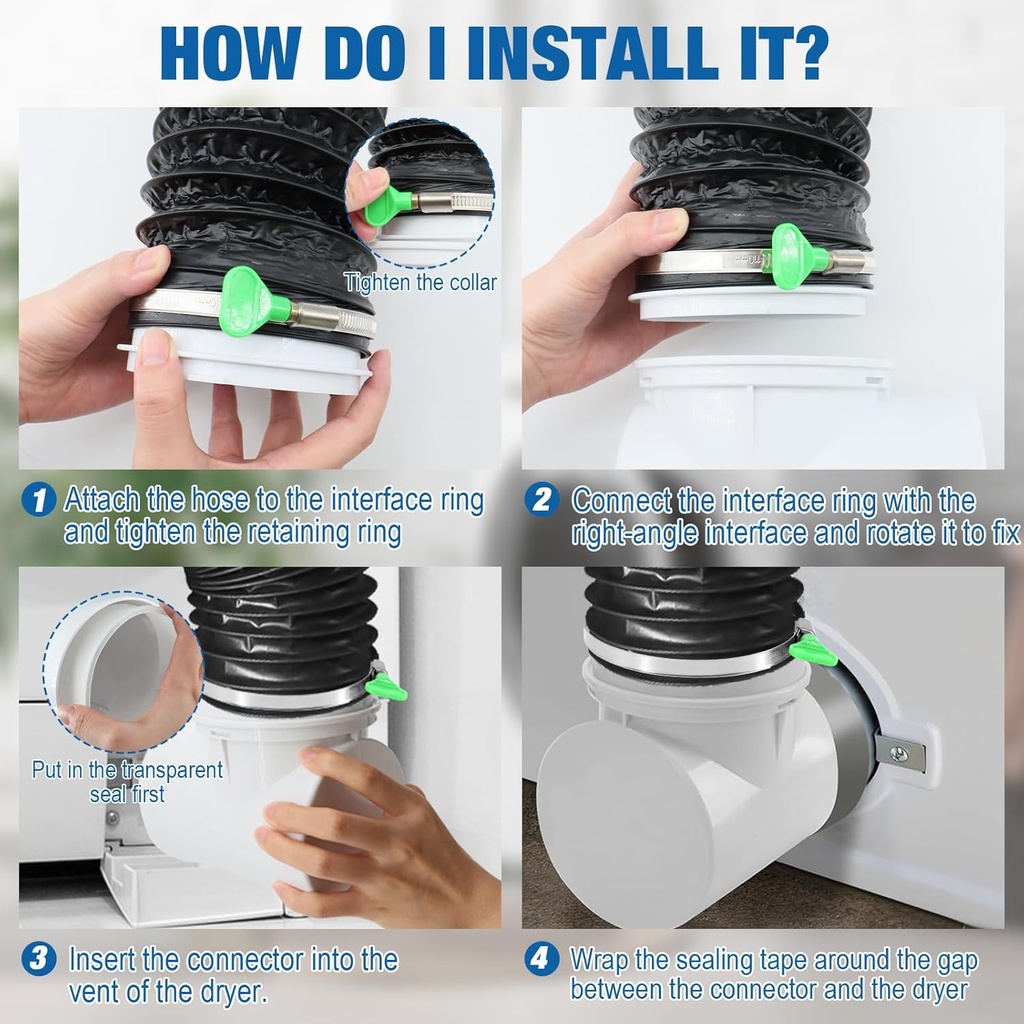 HOW DO I INSTALL IT?

Tighten the collar

1 Attach the hose to the interface ring and tighten the retaining ring

2 Connect the interface ring with the right-angle interface and rotate it to fix

Put in the transparent seal first

3 Insert the connector into the vent of the dryer.

4 Wrap the sealing tape around the gap between the connector and the dryer