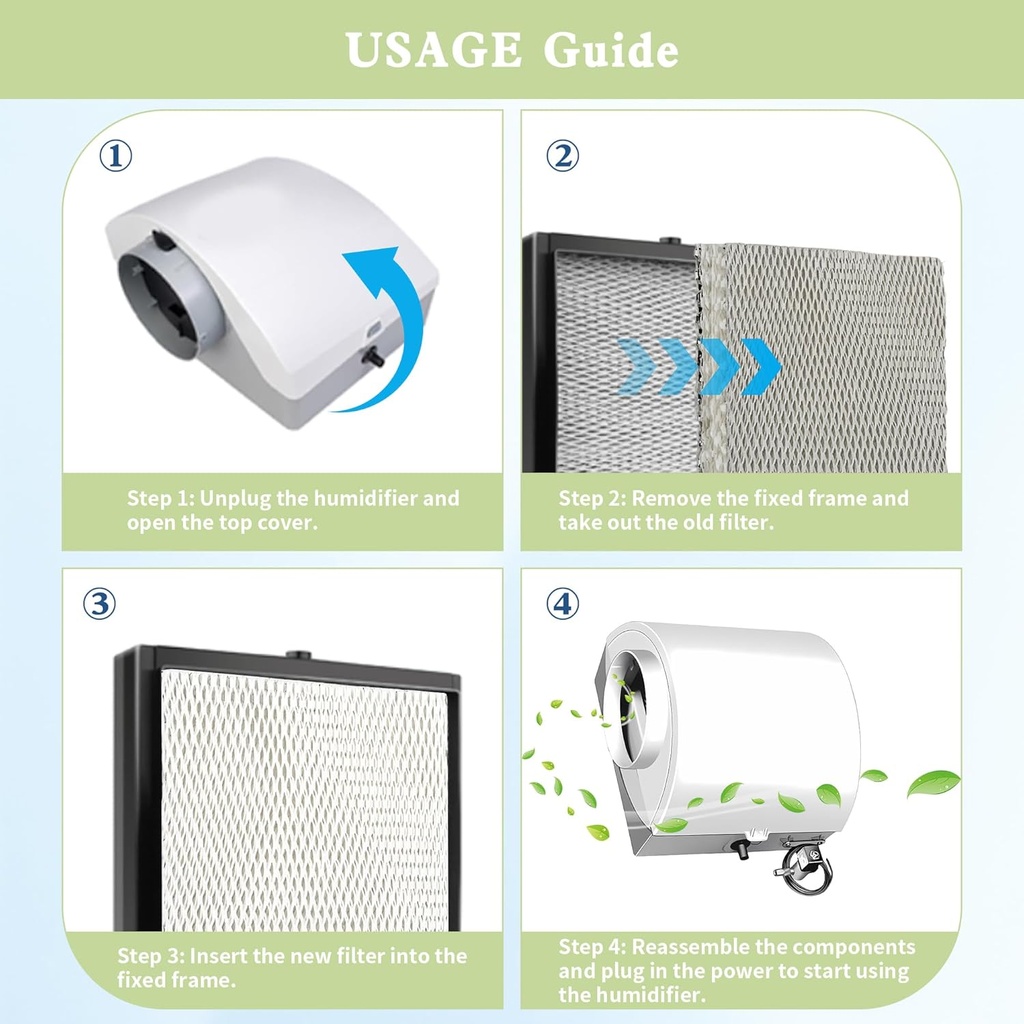 USAGE Guide

①

Step 1: Unplug the humidifier and open the top cover.

②

Step 2: Remove the fixed frame and take out the old filter.

③

Step 3: Insert the new filter into the fixed frame.

④

Step 4: Reassemble the components and plug in the power to start using the humidifier.