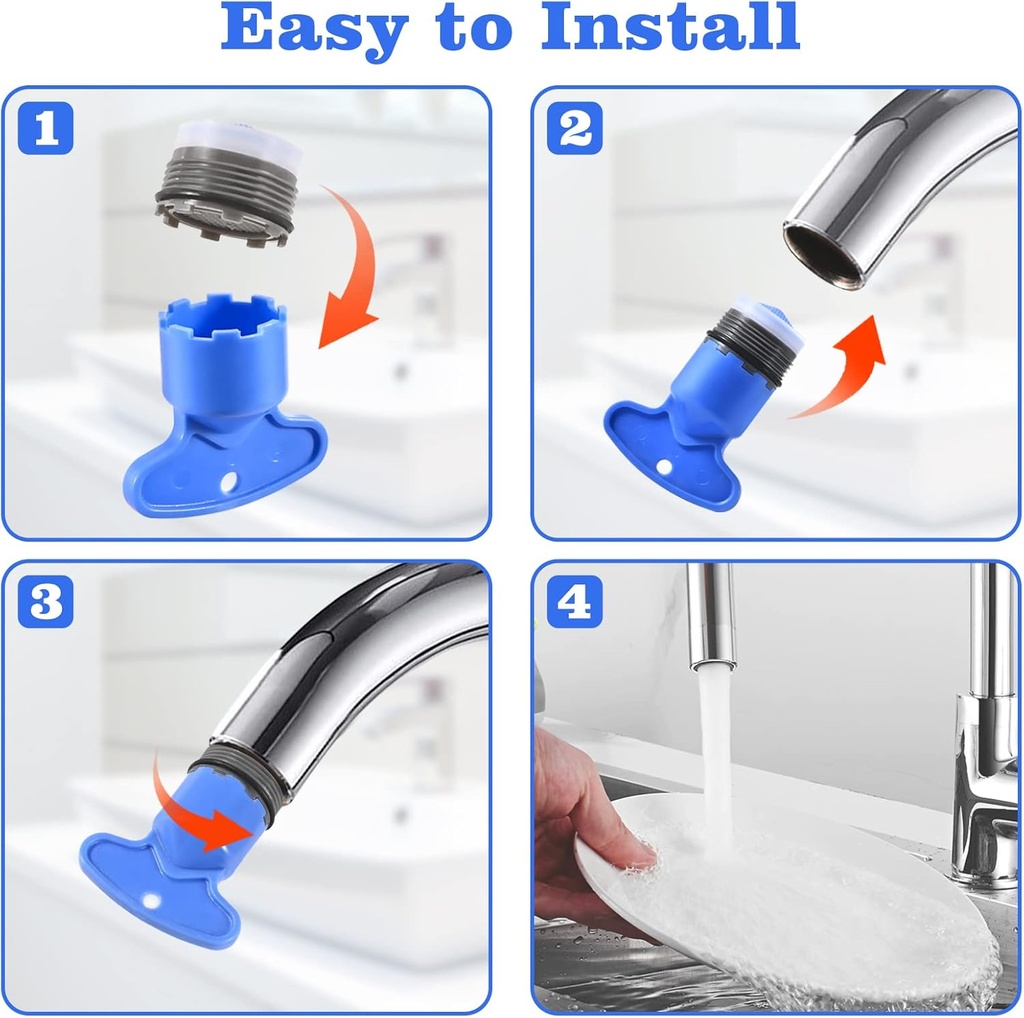 Easy to Install

1

2

3

4