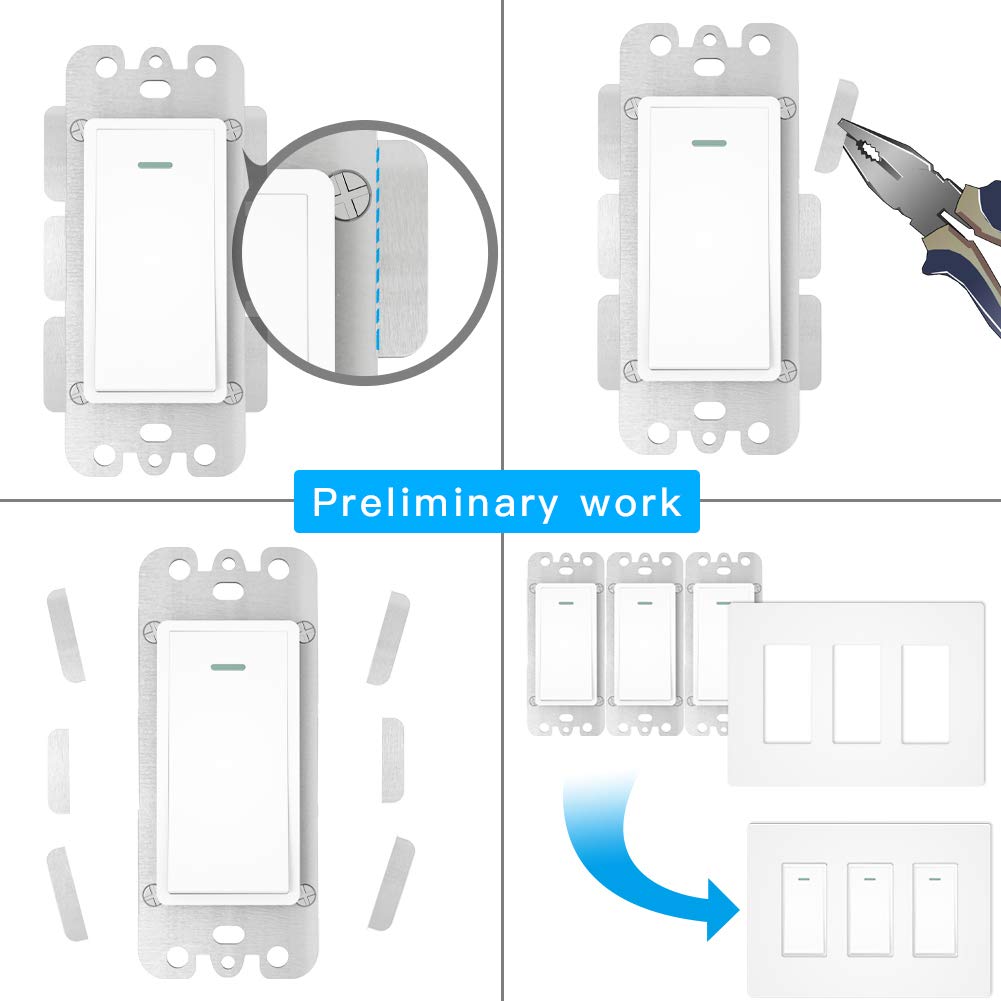 Preliminary work