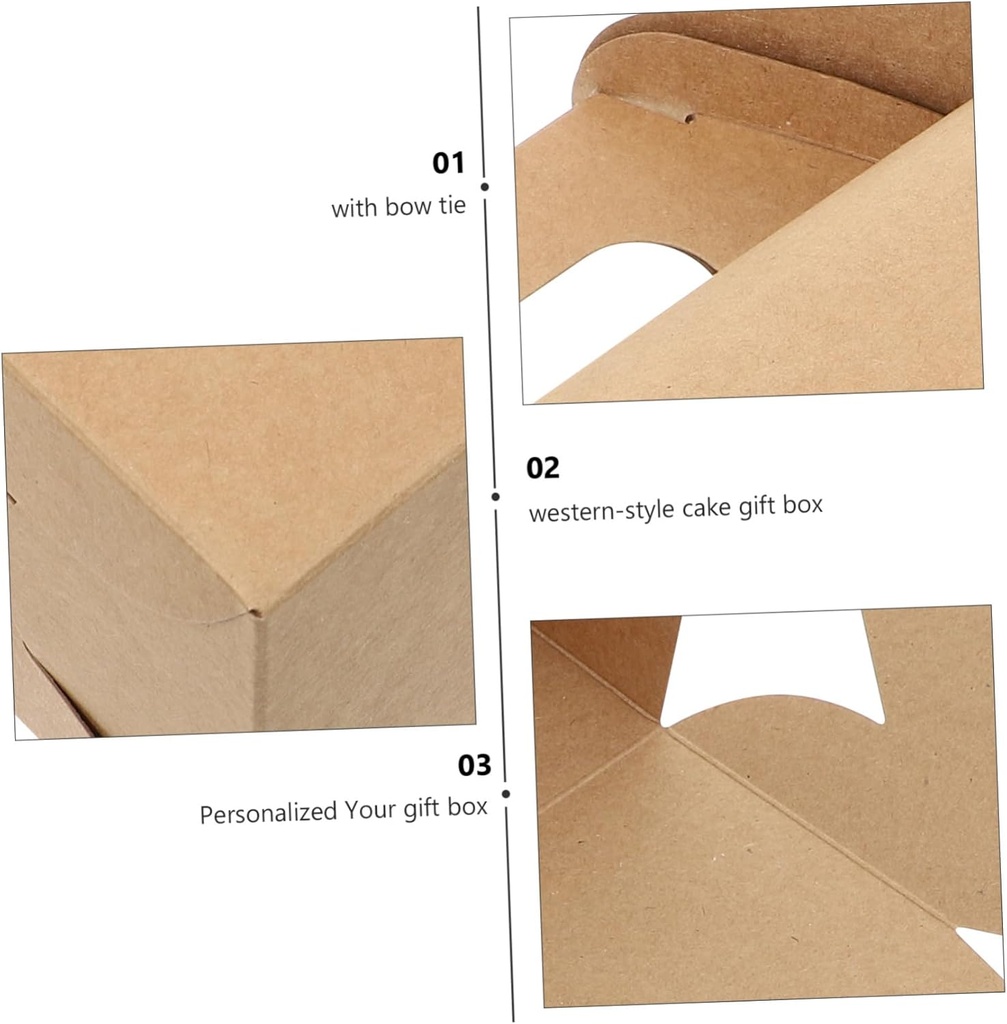 01
with bow tie

02
western-style cake gift box

03
Personalized Your gift box