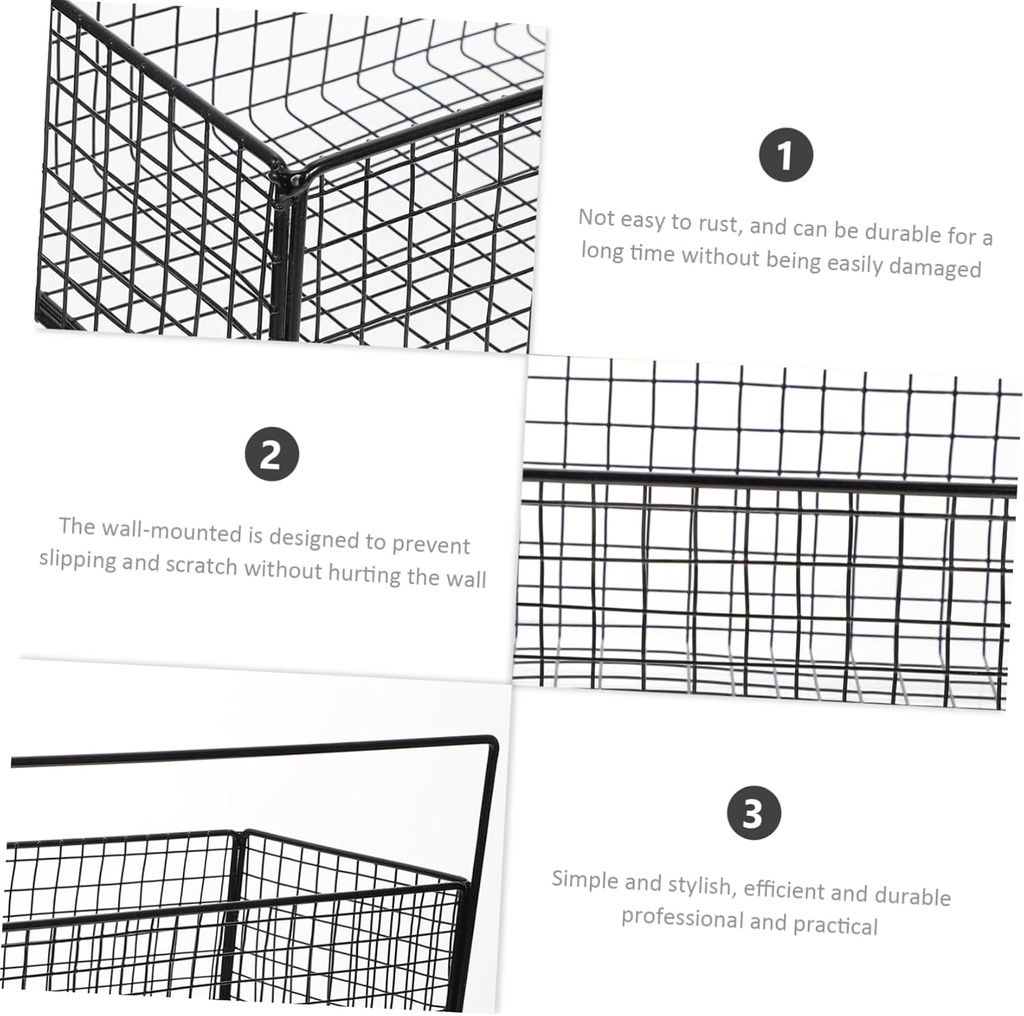 1

Not easy to rust, and can be durable for a long time without being easily damaged

2

The wall-mounted is designed to prevent slipping and scratch without hurting the wall

3

Simple and stylish, efficient and durable professional and practical