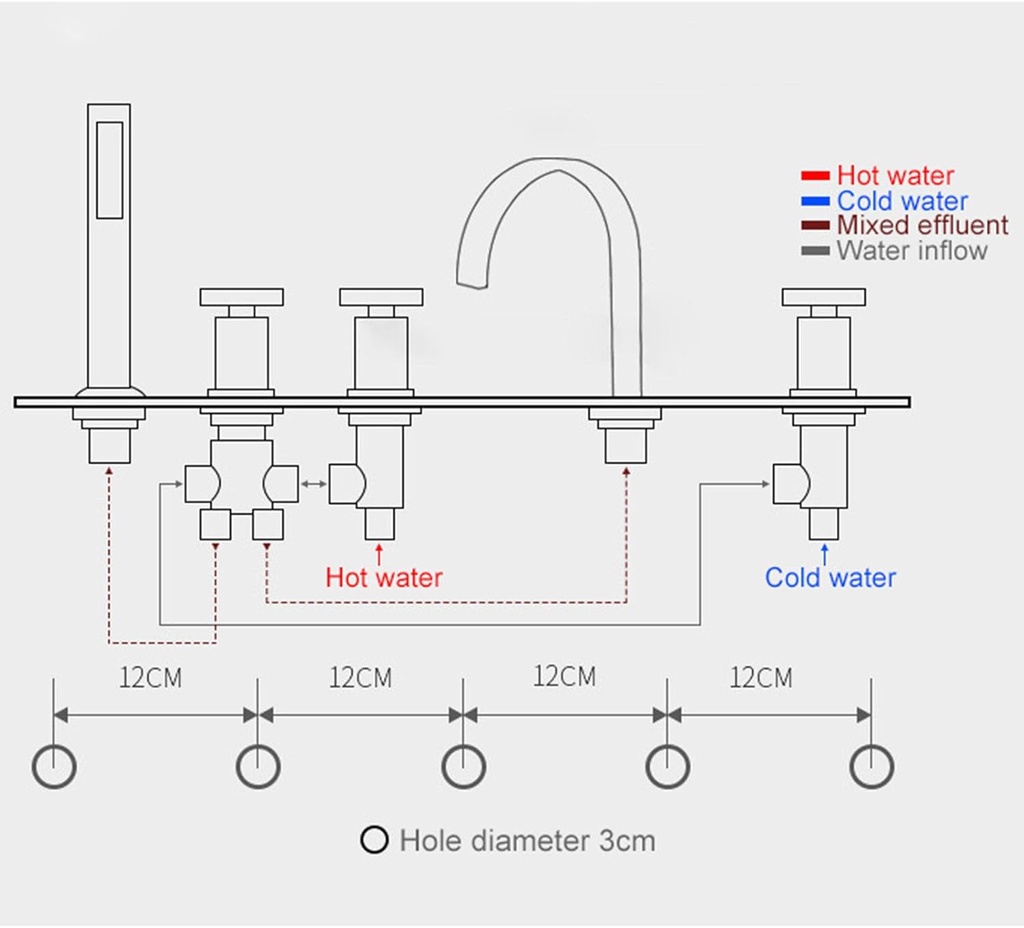 Hot water
Cold water
Mixed effluent
Water inflow

Hot water

Cold water

12CM 12CM 12CM 12CM

Hole diameter 3cm