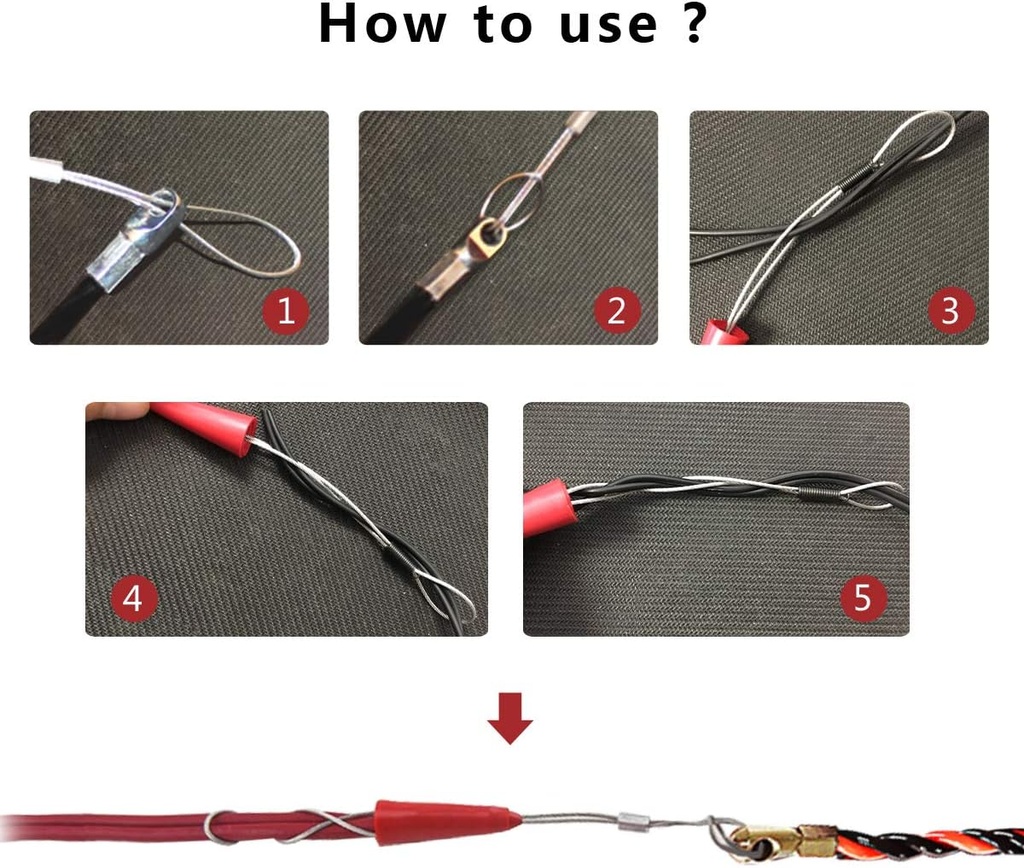 How to use ?

1

2

3

4

5