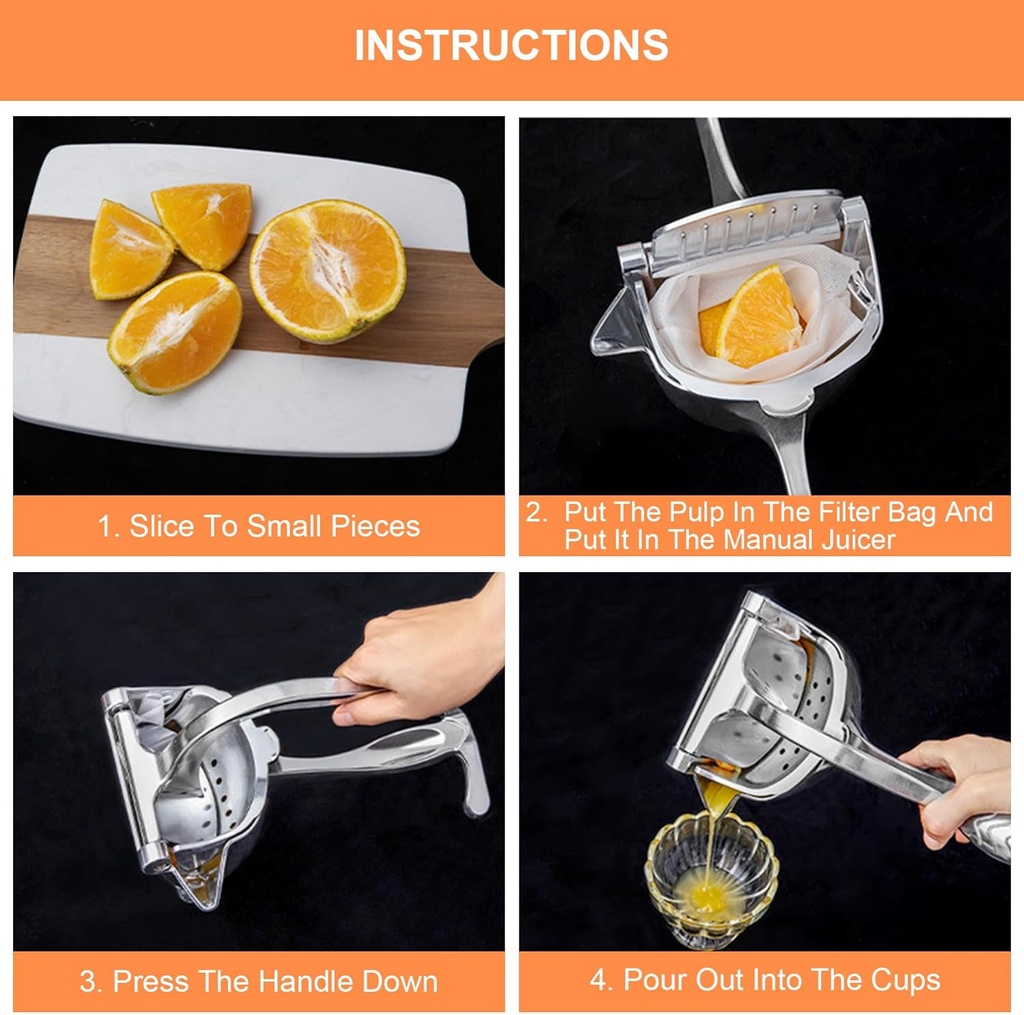 INSTRUCTIONS

1. Slice To Small Pieces

2. Put The Pulp In The Filter Bag And Put It In The Manual Juicer

3. Press The Handle Down

4. Pour Out Into The Cups