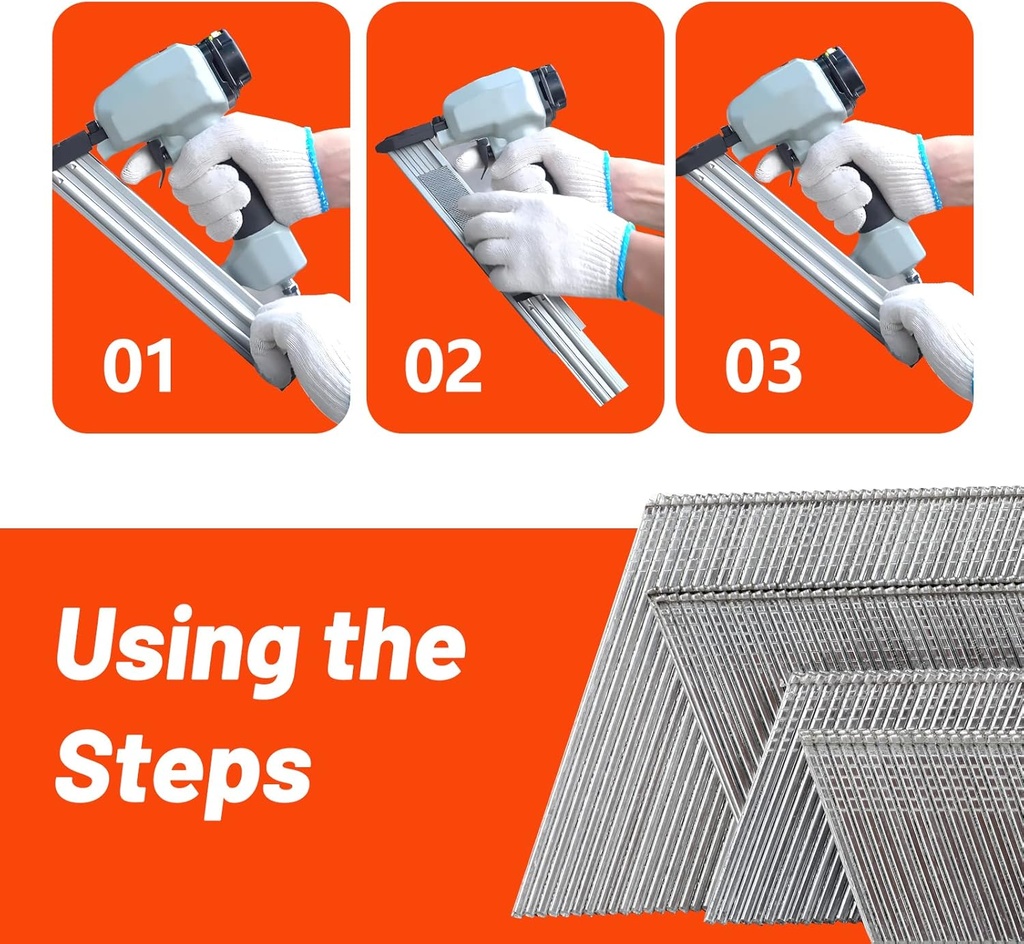 01

02

03

Using the Steps